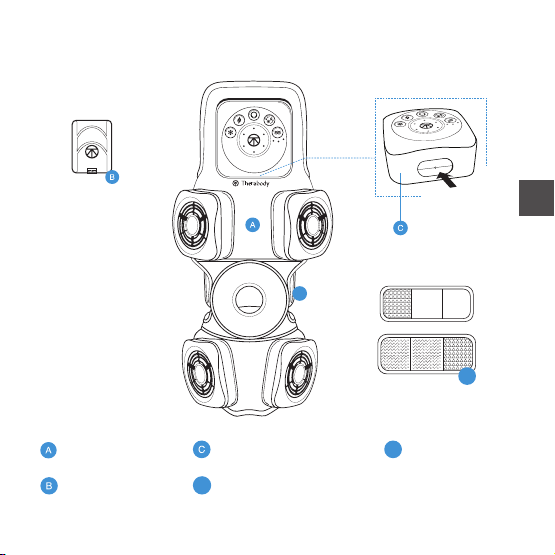 B

Therabody

A

C

A

C

B