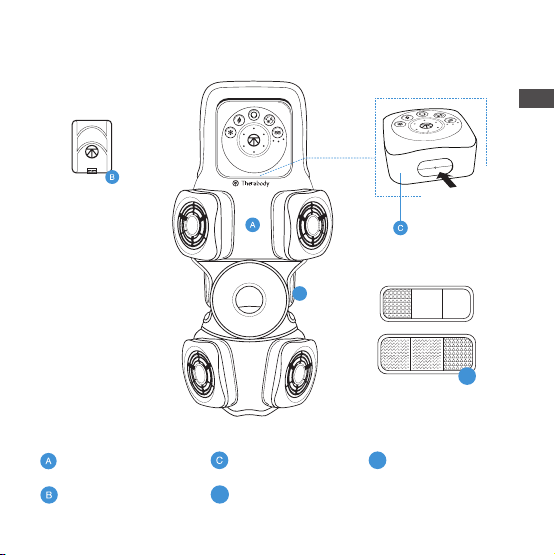 B

Therabody

A

C

A

C

B