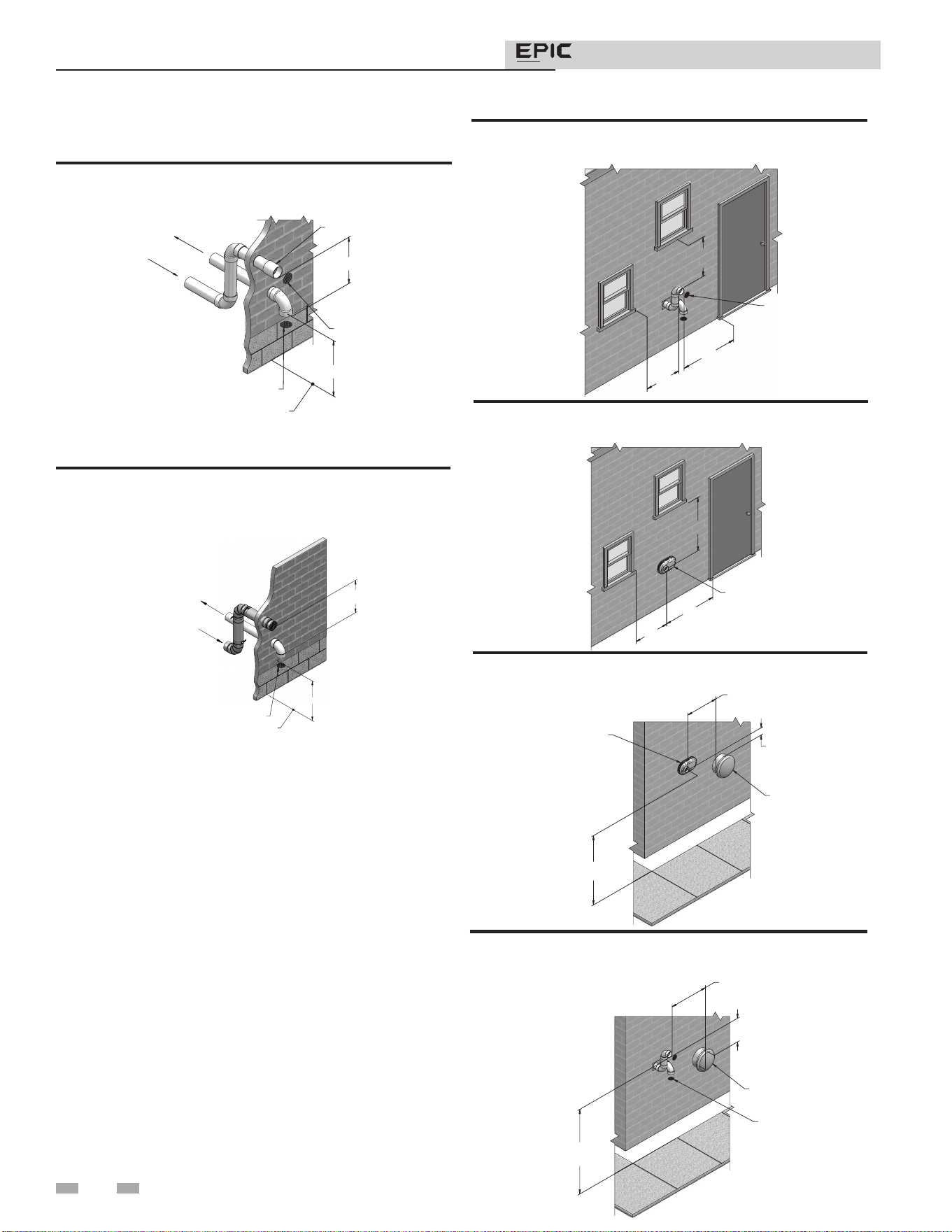 EPIC