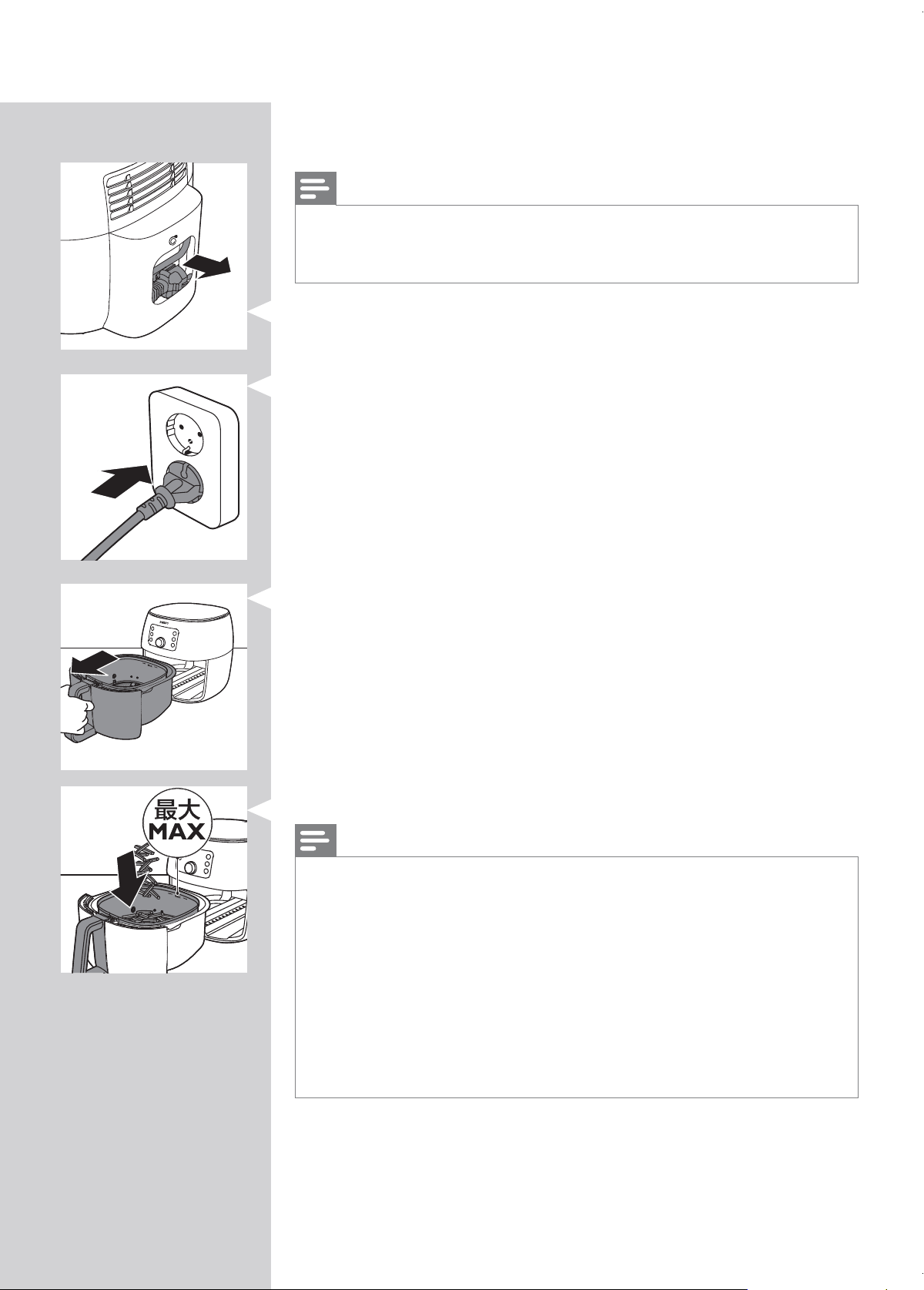 最大
MAX