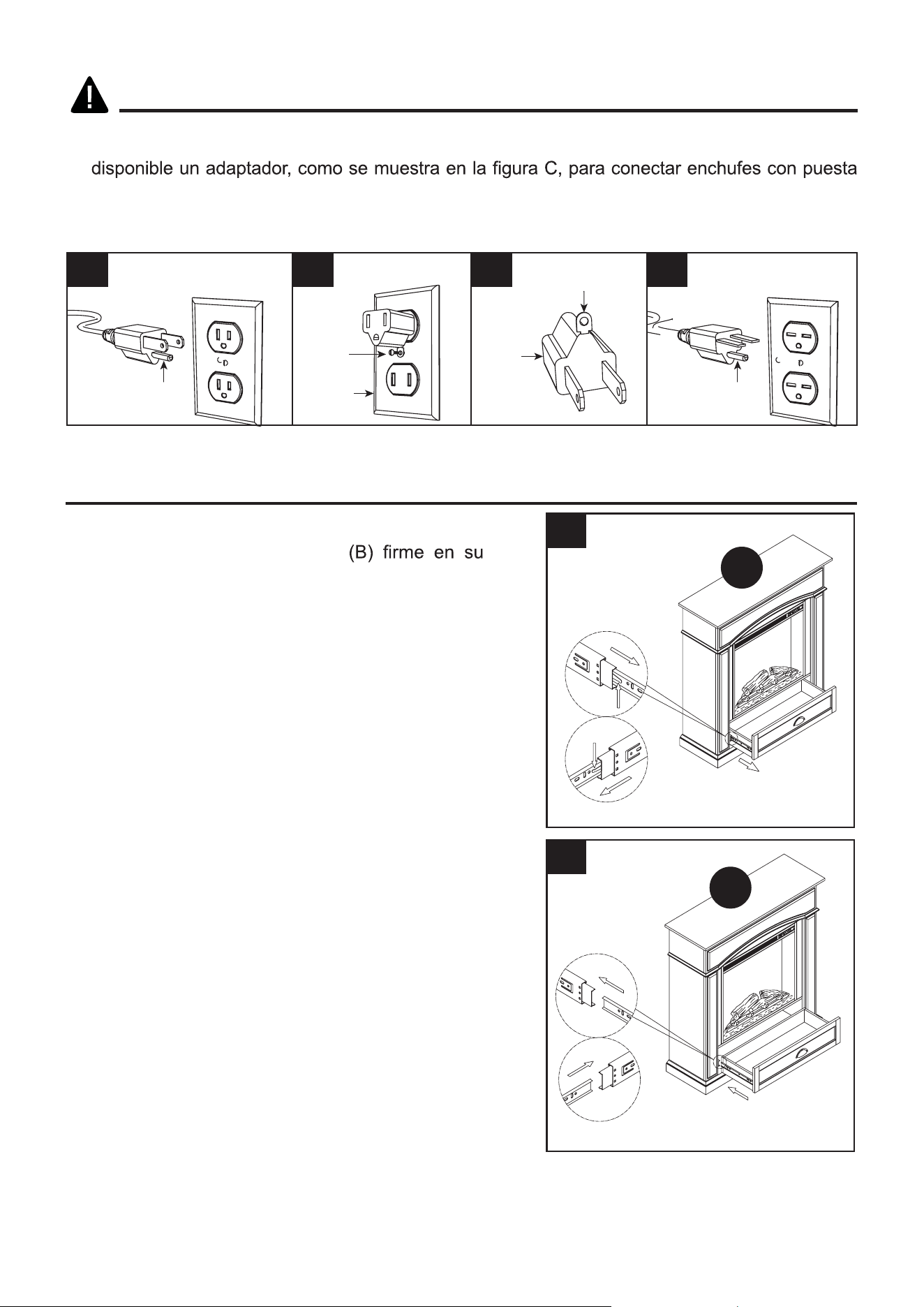 disponible un adaptador, como se muestra en la figura C, para conectar enchufes con puesta

(B) firme en su