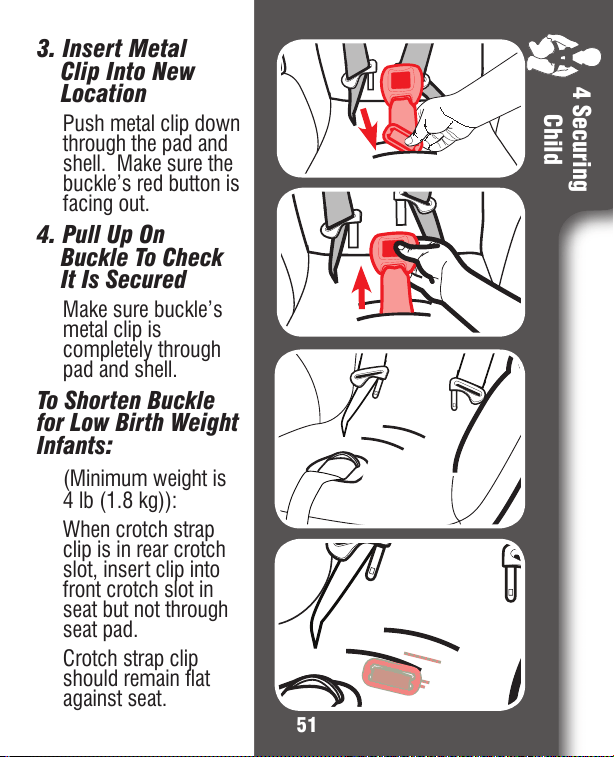 3. Insert Metal Clip Into New Location

Push metal clip down through the pad and shell. Make sure the buckle's red button is facing out.

4. Pull Up On Buckle To Check It Is Secured

Make sure buckle's metal clip is completely through pad and shell.

To Shorten Buckle for Low Birth Weight Infants:

(Minimum weight is 4 lb (1.8 kg)):

When crotch strap clip is in rear crotch slot, insert clip into front crotch slot in seat but not through seat pad.

Crotch strap clip should remain flat against seat.

4 Securing Child

51