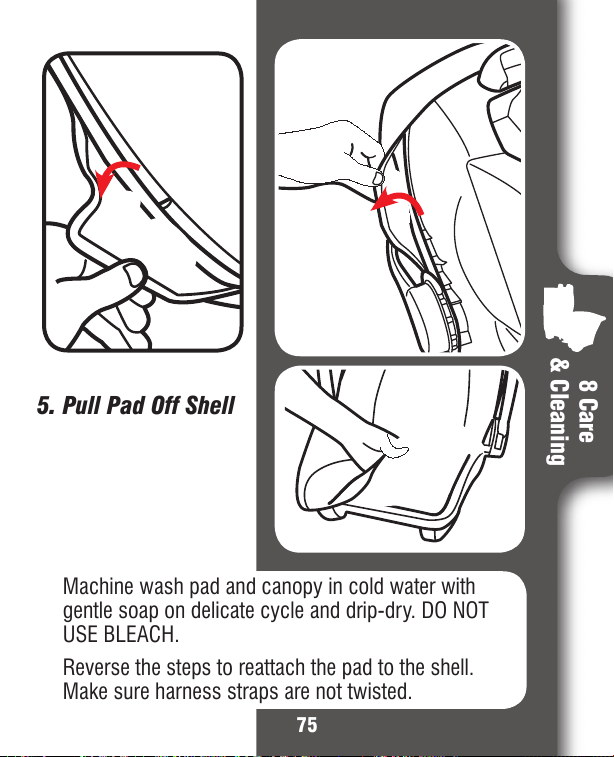 5. Pull Pad Off Shell

8 Care & Cleaning

Machine wash pad and canopy in cold water with gentle soap on delicate cycle and drip-dry. DO NOT USE BLEACH.

Reverse the steps to reattach the pad to the shell. Make sure harness straps are not twisted.

75