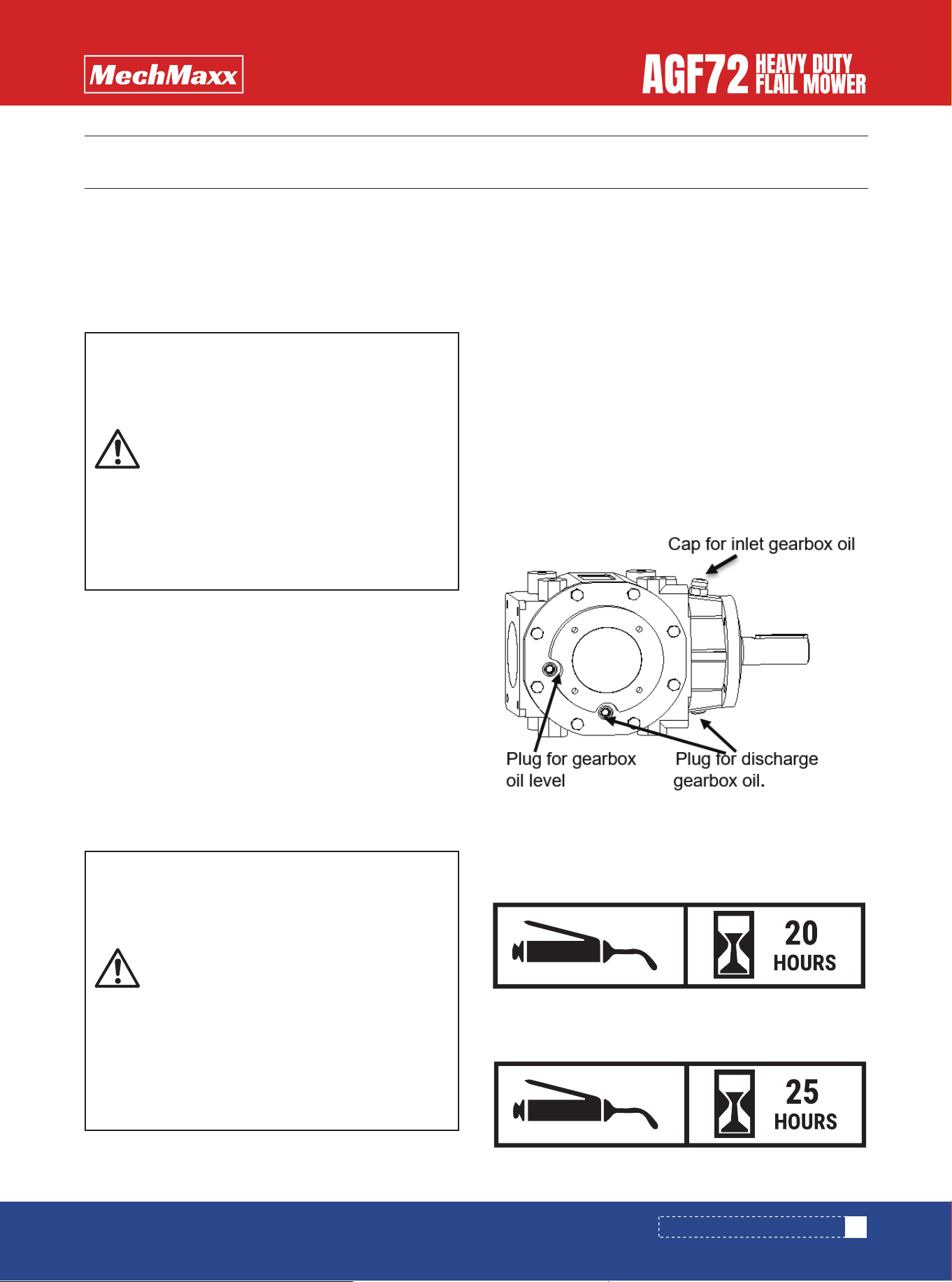 MechMaxx

AGF72 HEAVY DUTY FLAIL MOWER

Cap for inlet gearbox oil

Plug for gearbox oil level

Plug for discharge gearbox oil.

20 HOURS

25 HOURS