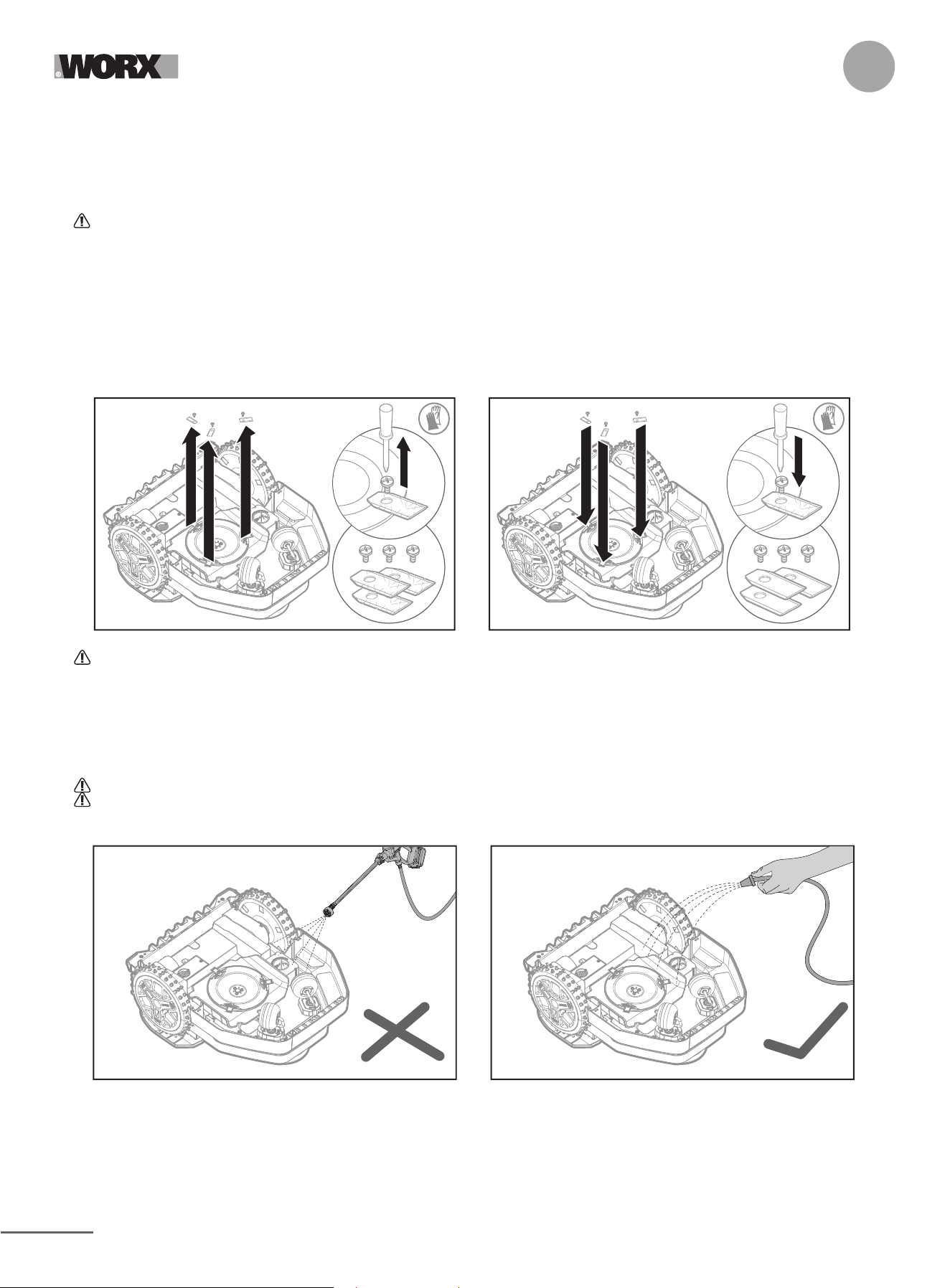 WORX