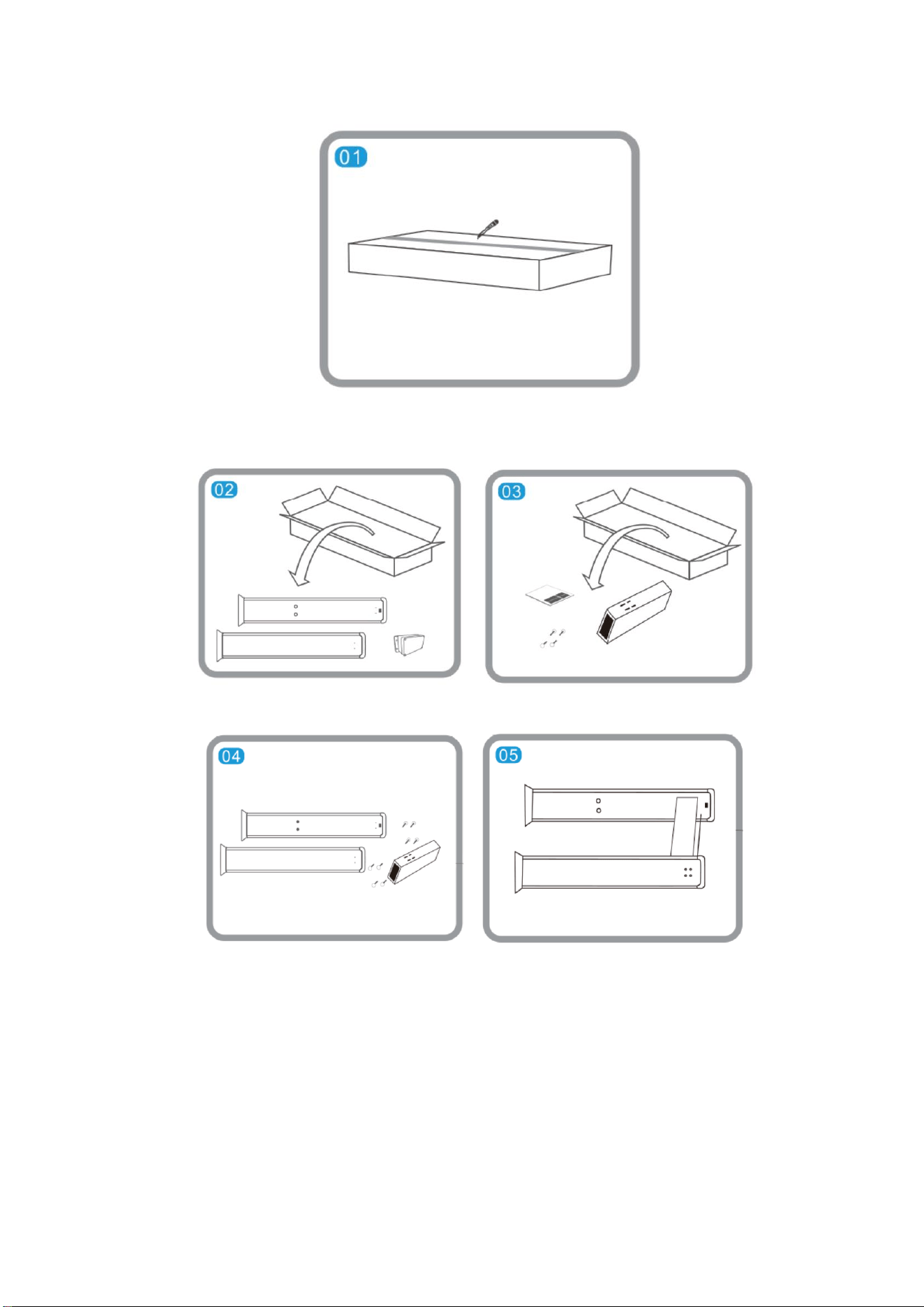 01

02

03

04

05