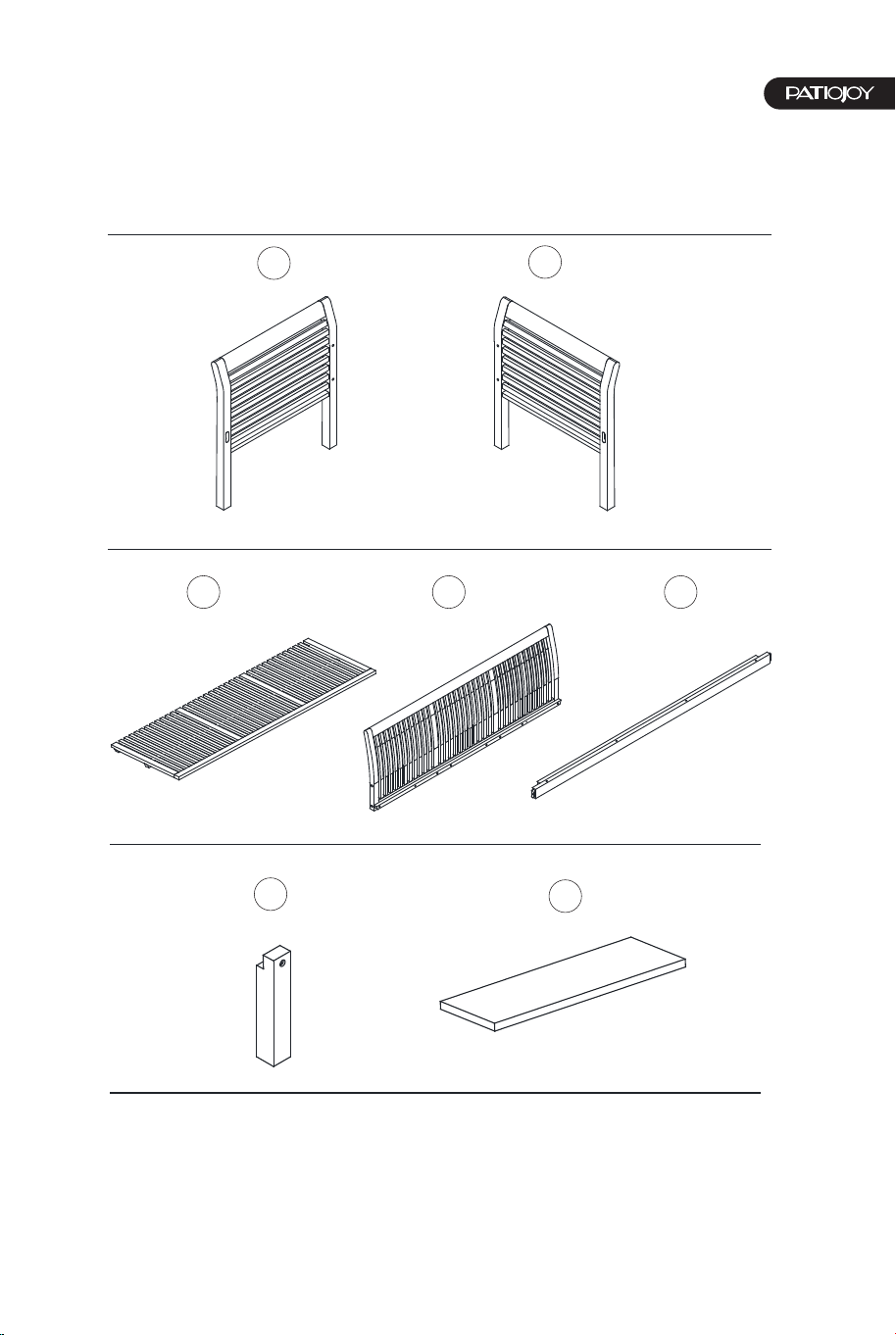 PATIOJOY