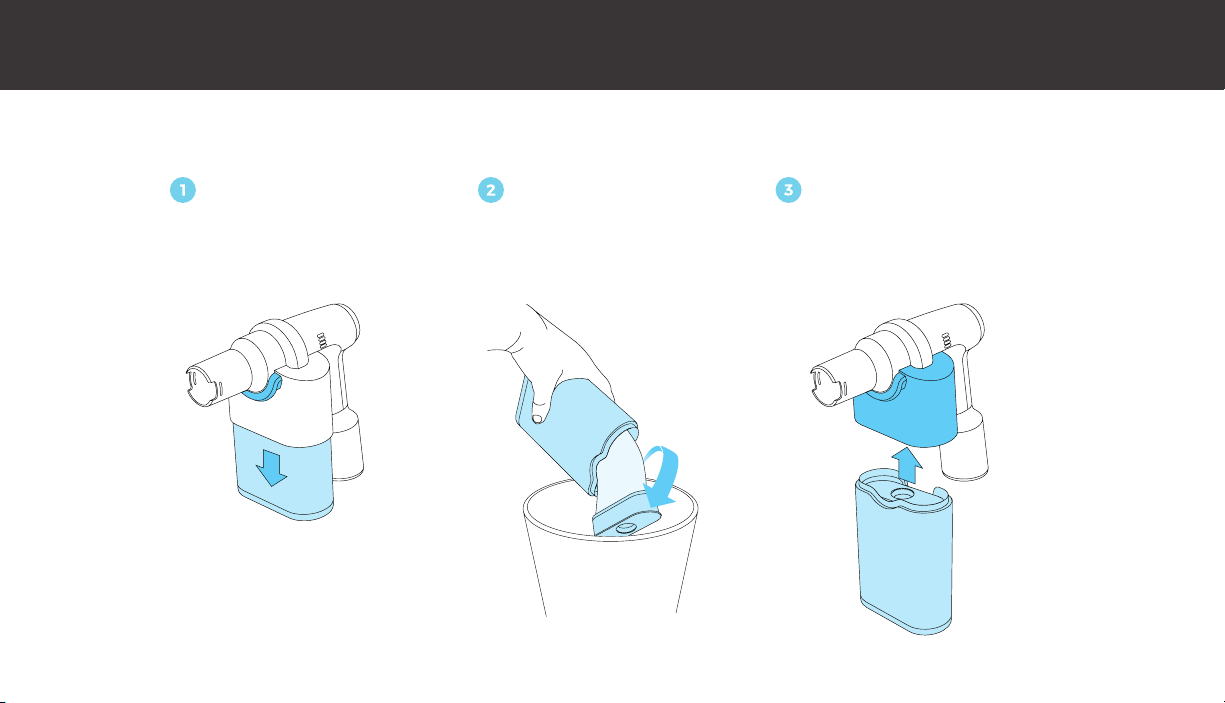 1

2

3