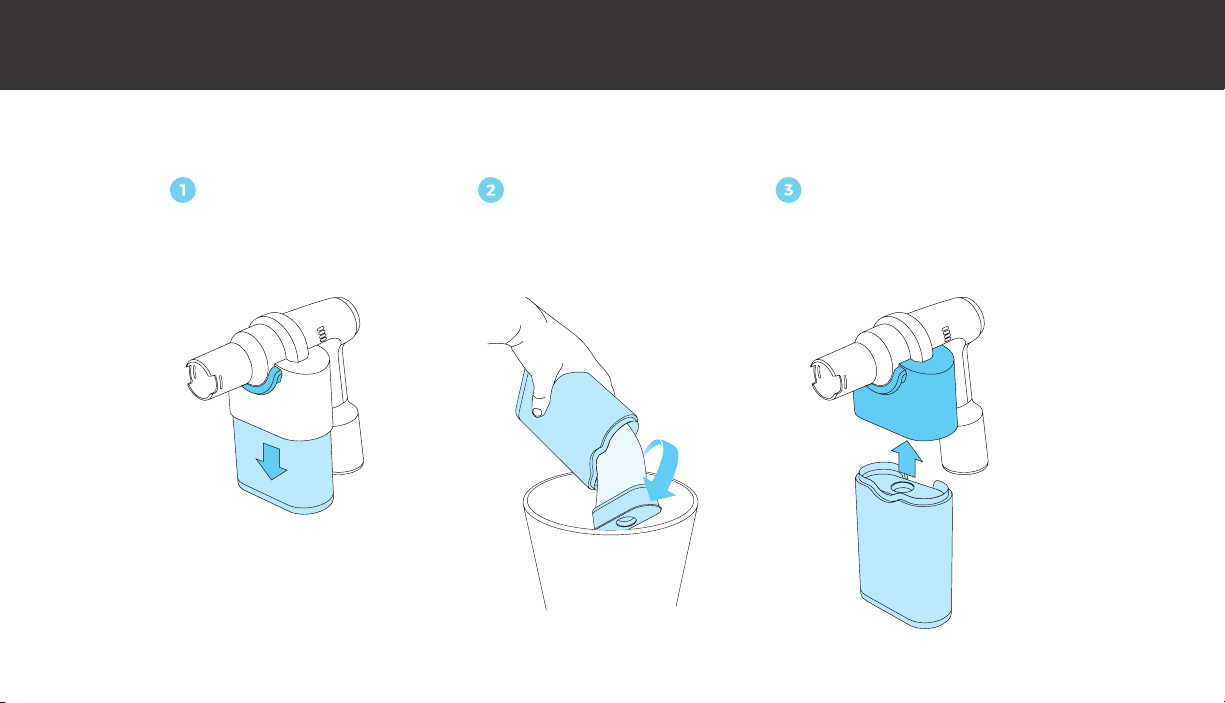 1

2

3