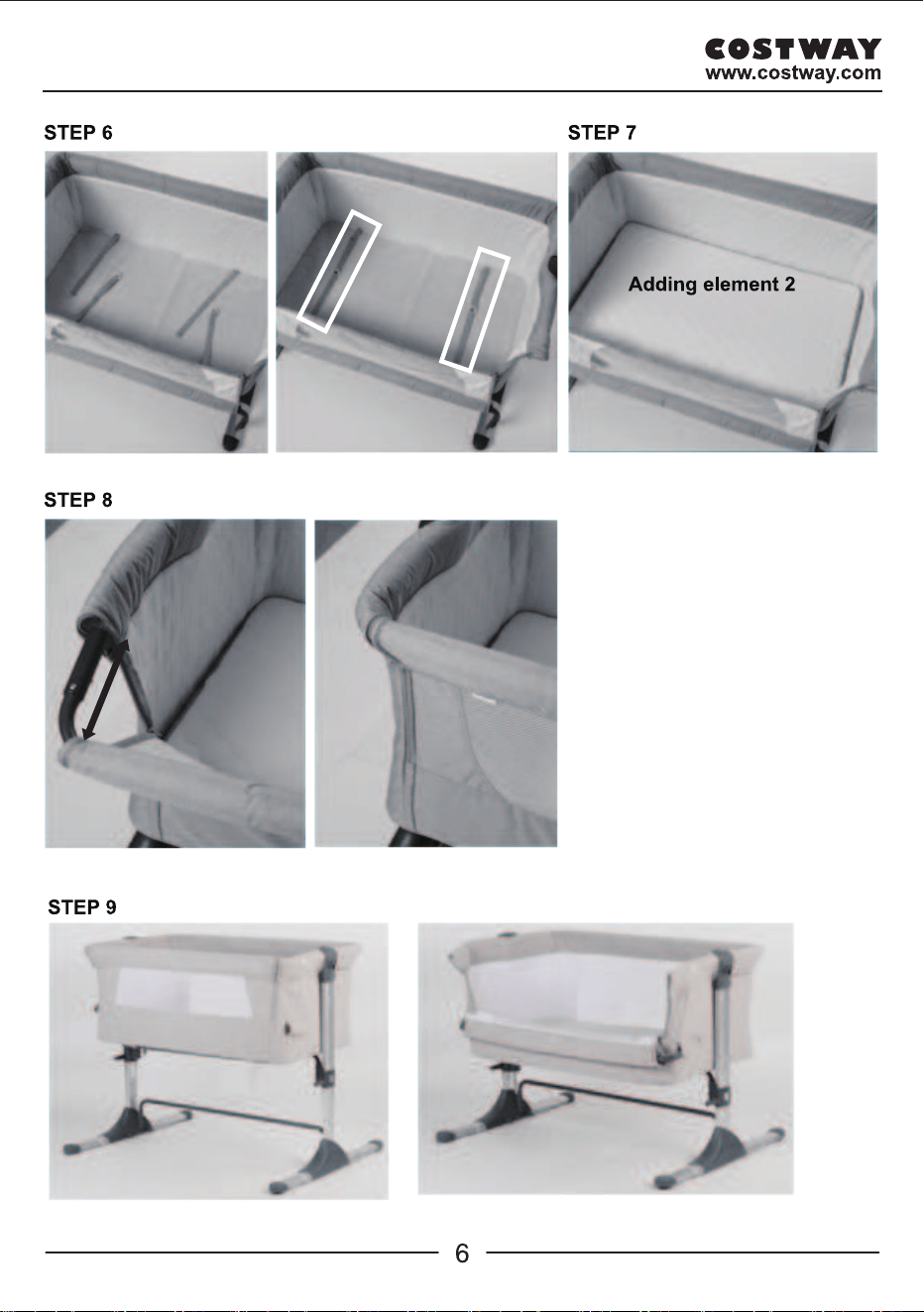 COSTWAY
www.costway.com

STEP 6

STEP 7

Adding element 2

STEP 8

STEP 9

6