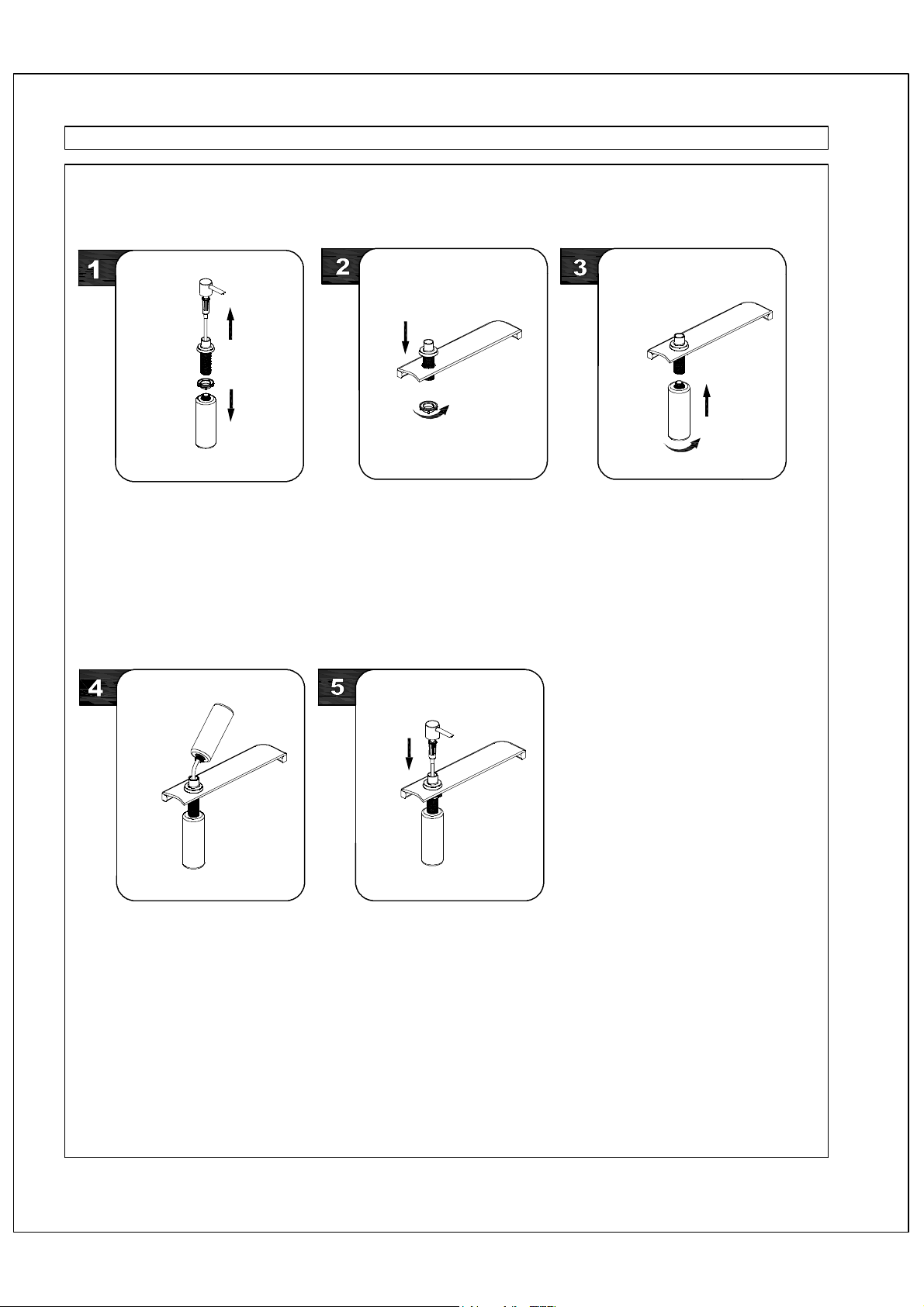 1

2

3

4

5