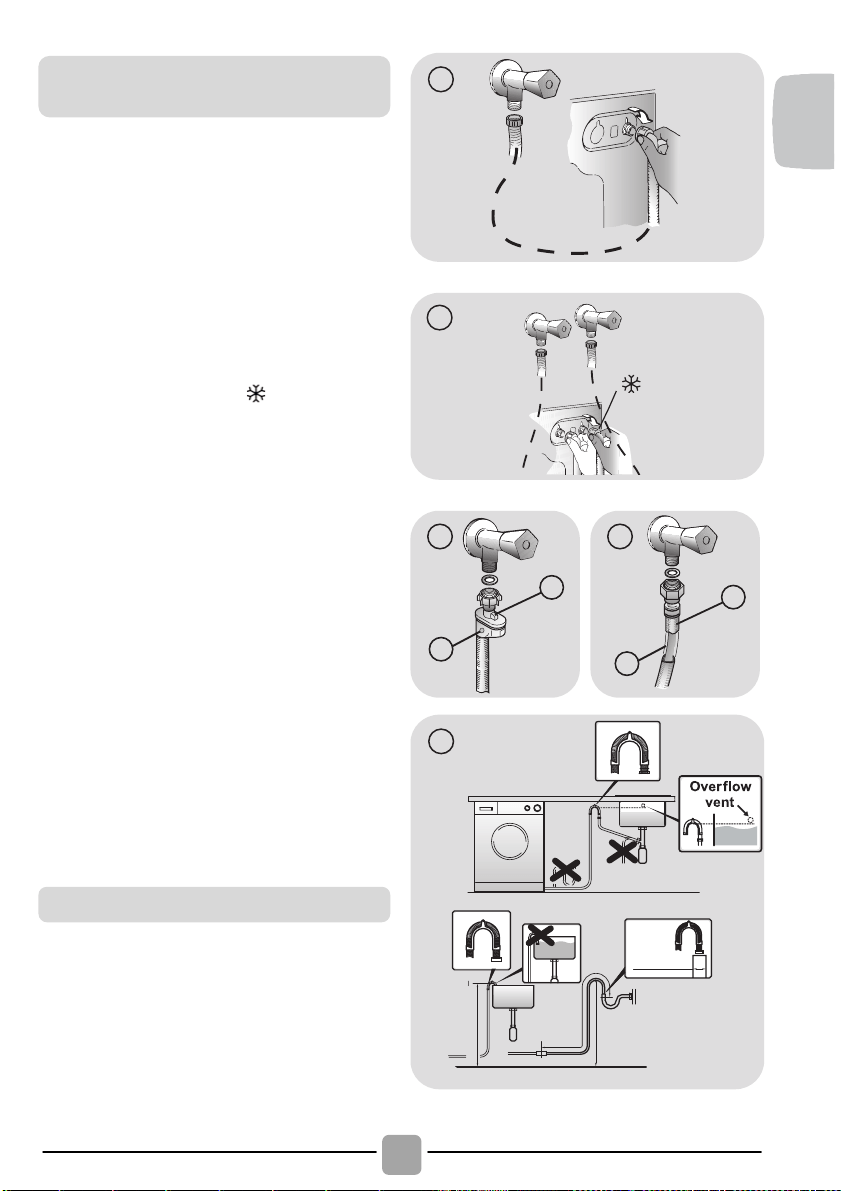 Overflow vent