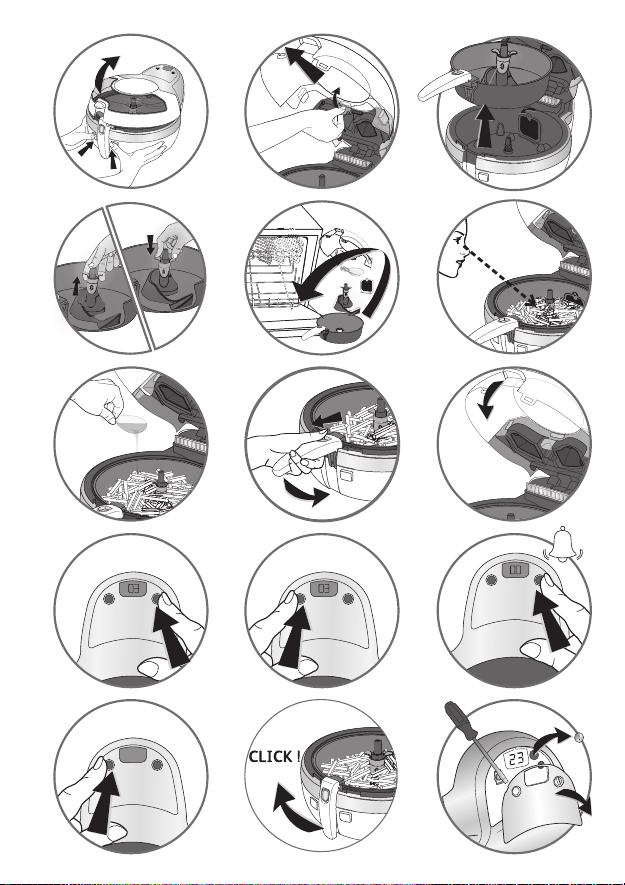 03

03

00

CLICK !

23