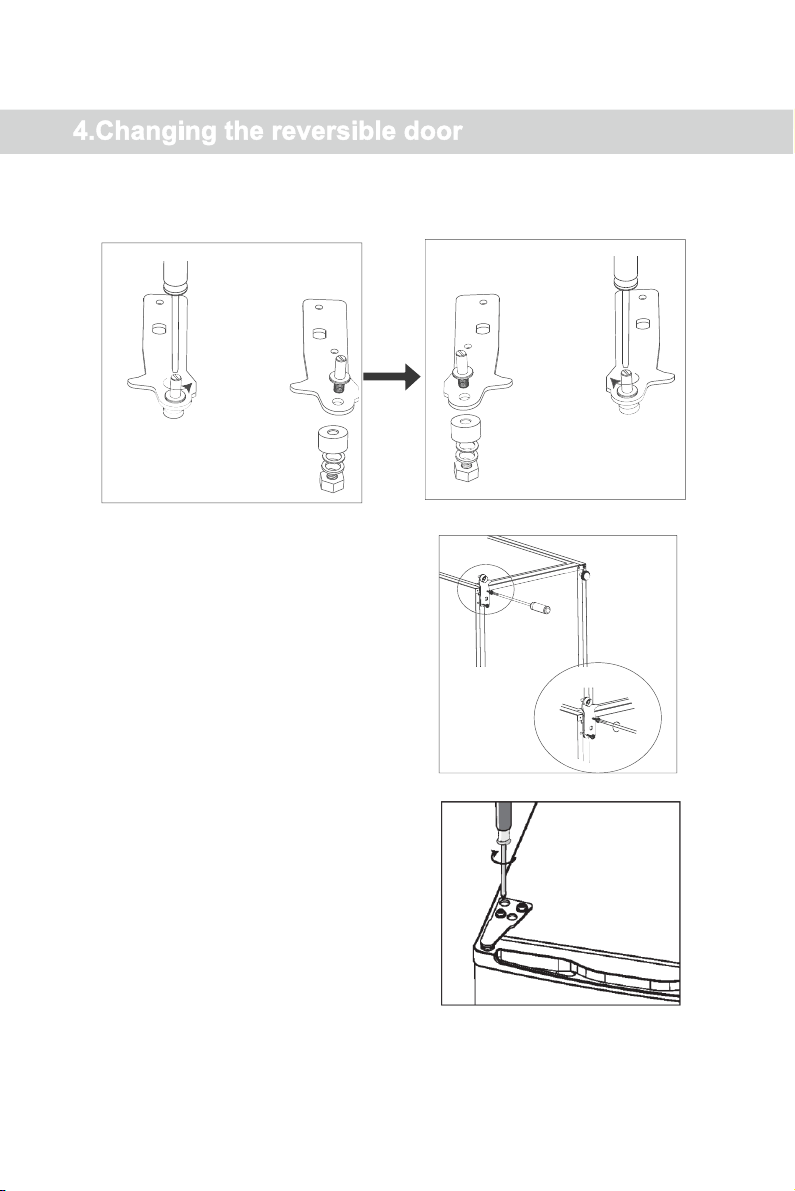 4.Changing the reversible door