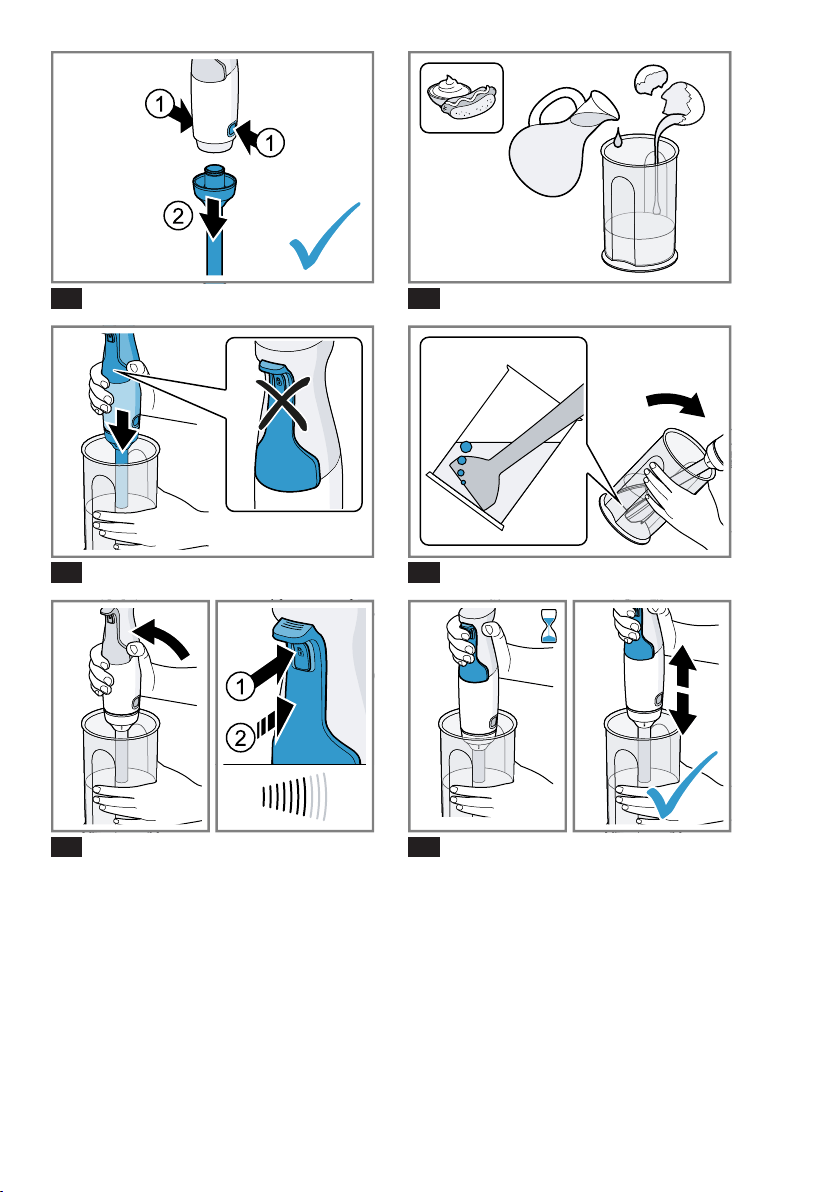 1
1
2
1
2