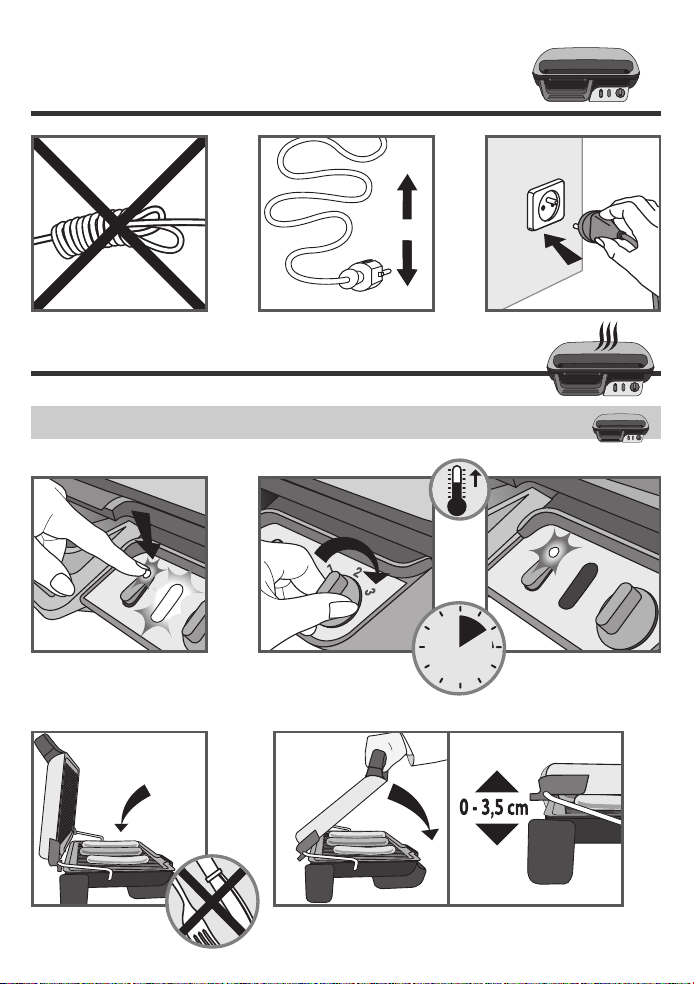 1 2 3

0 - 3,5 cm