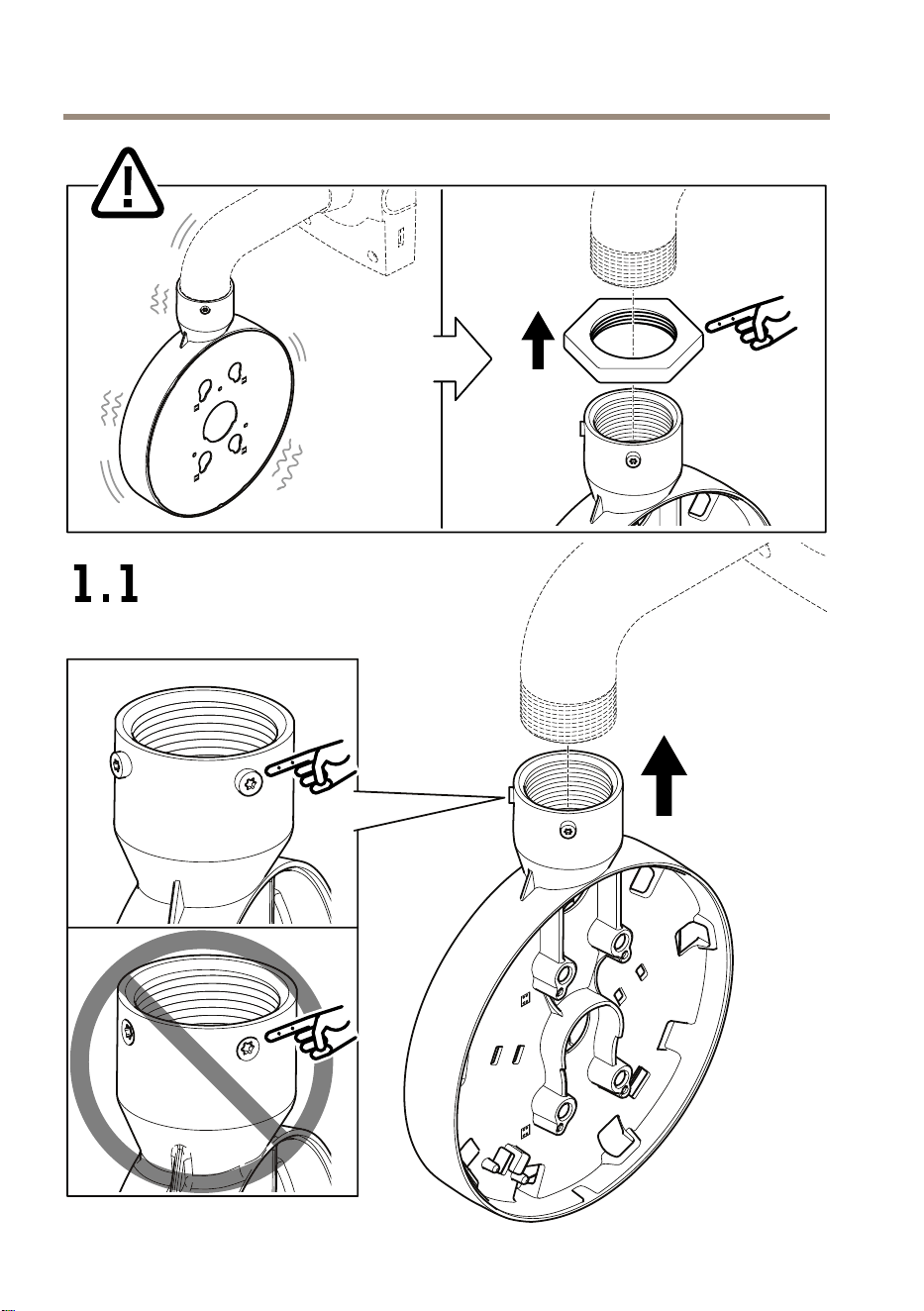 1.1