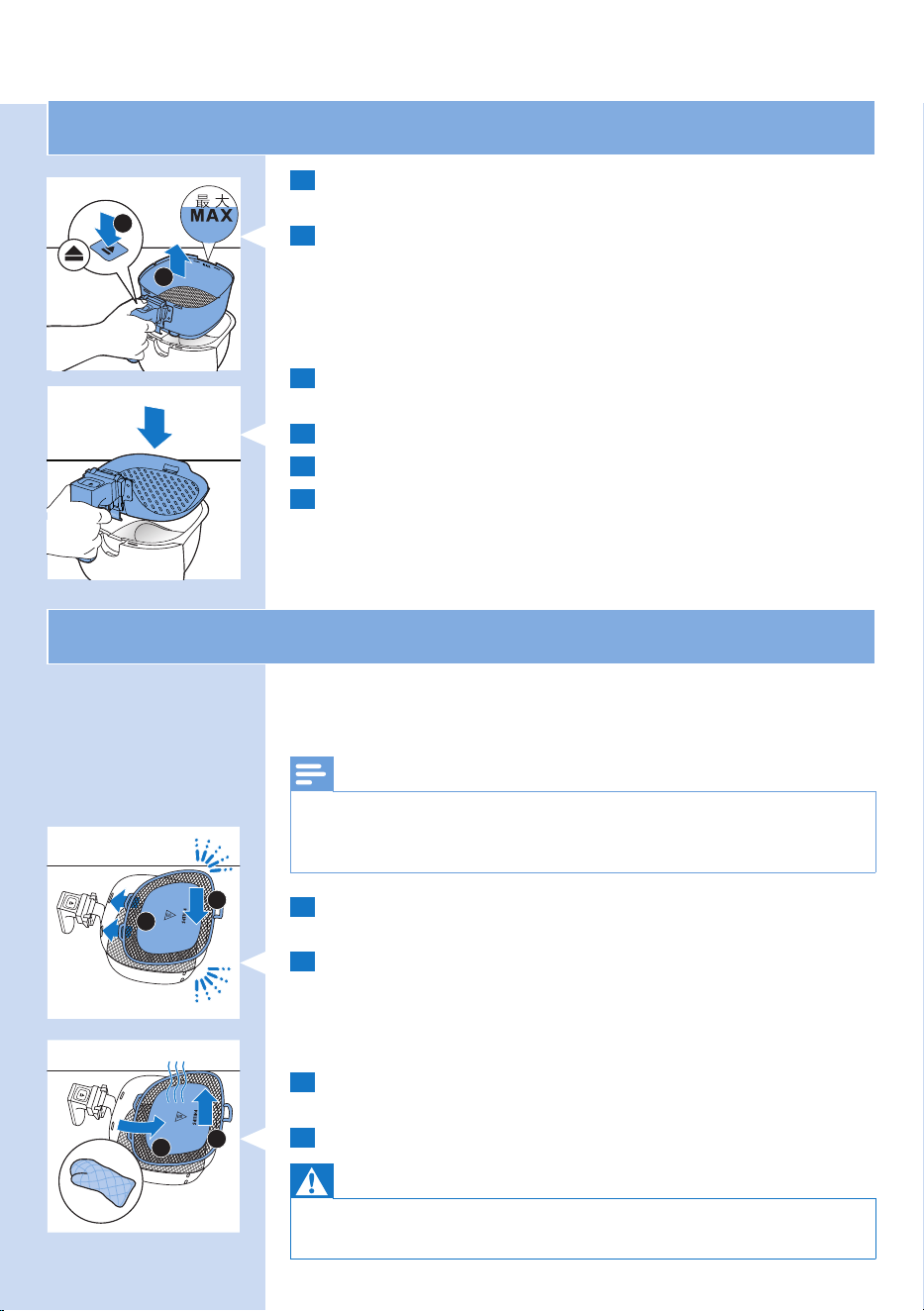 最大
MAX