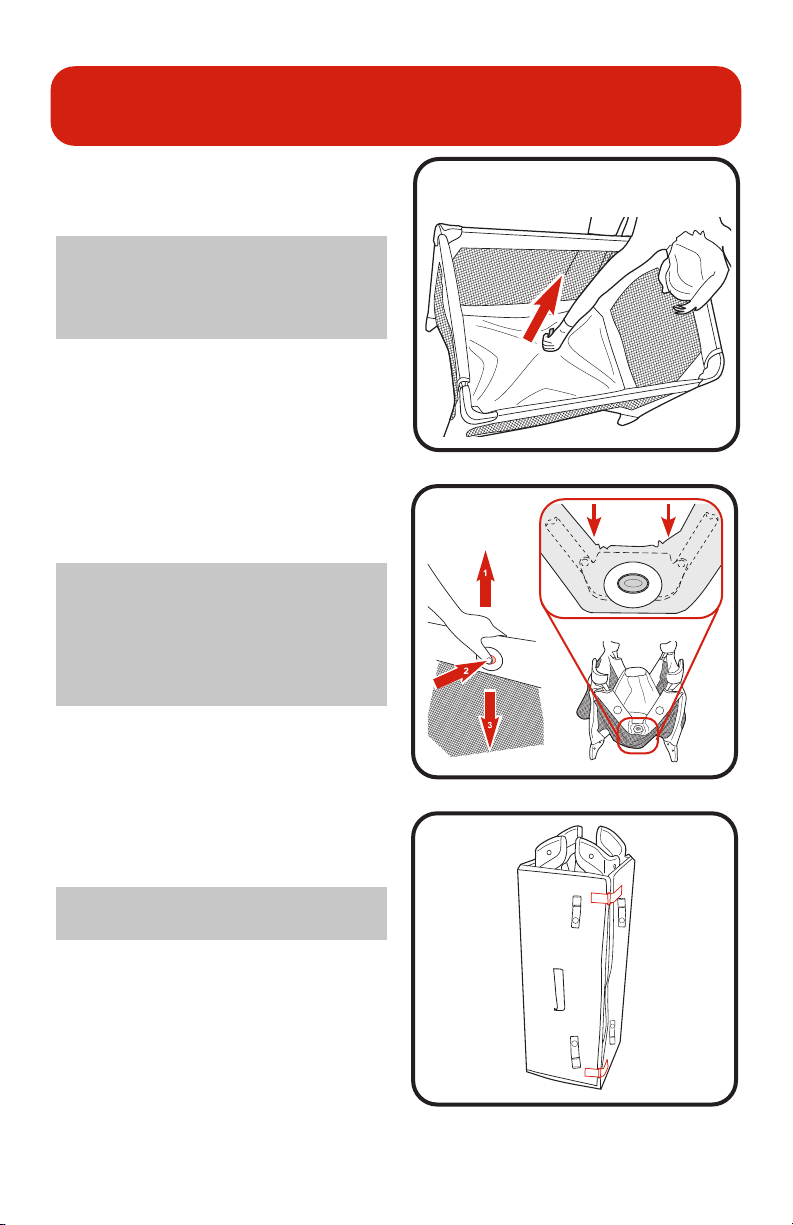 1

2

3