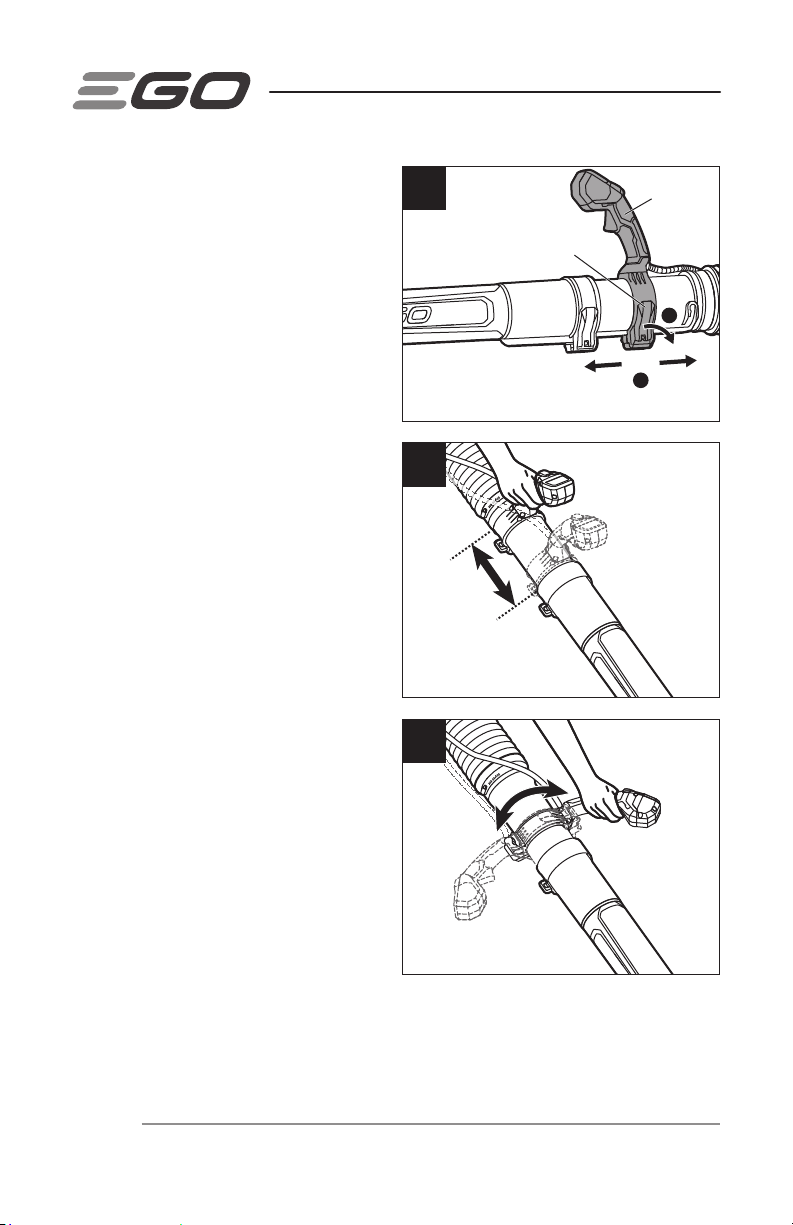 EGO