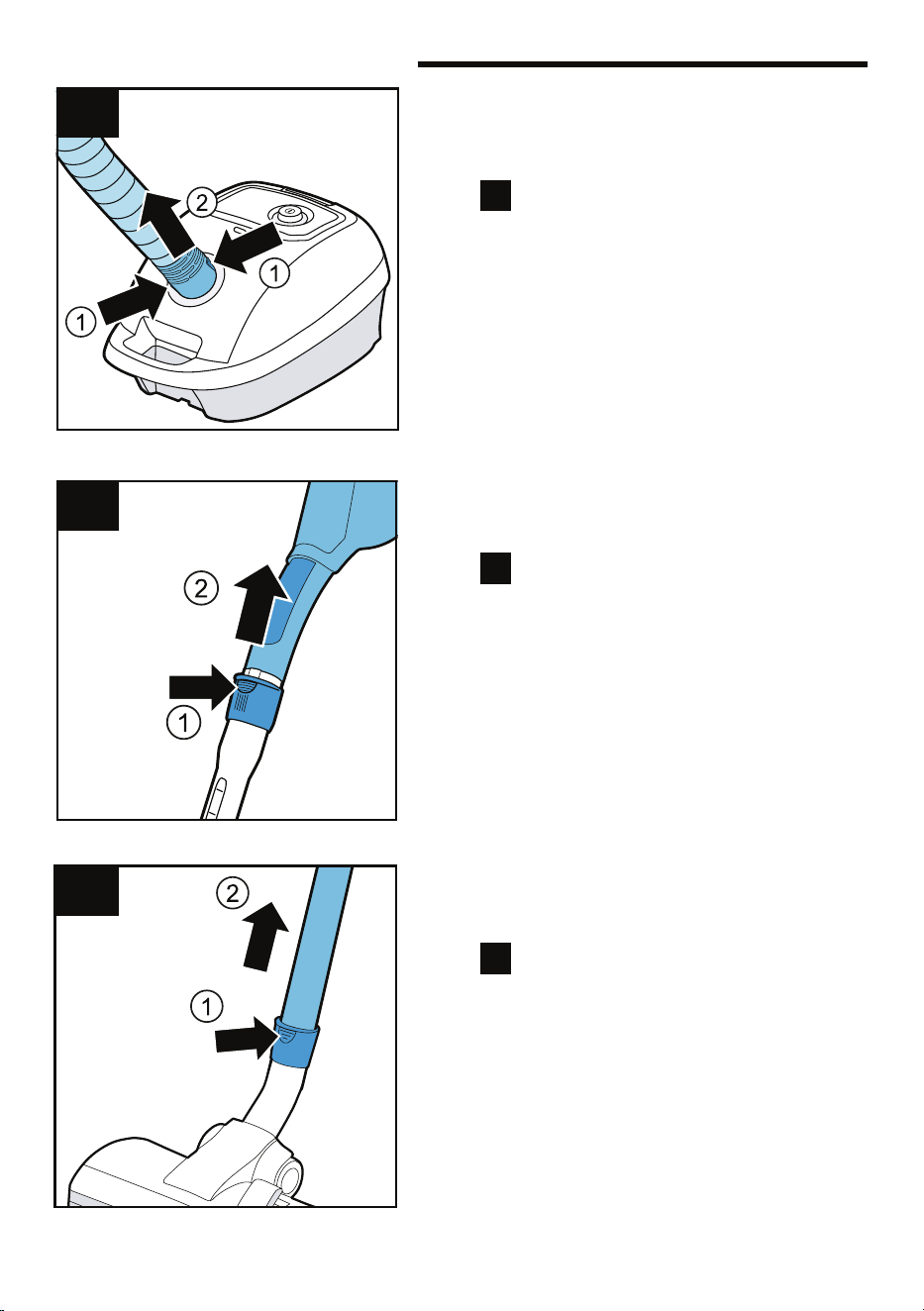 2
1
1

2
1

2
1