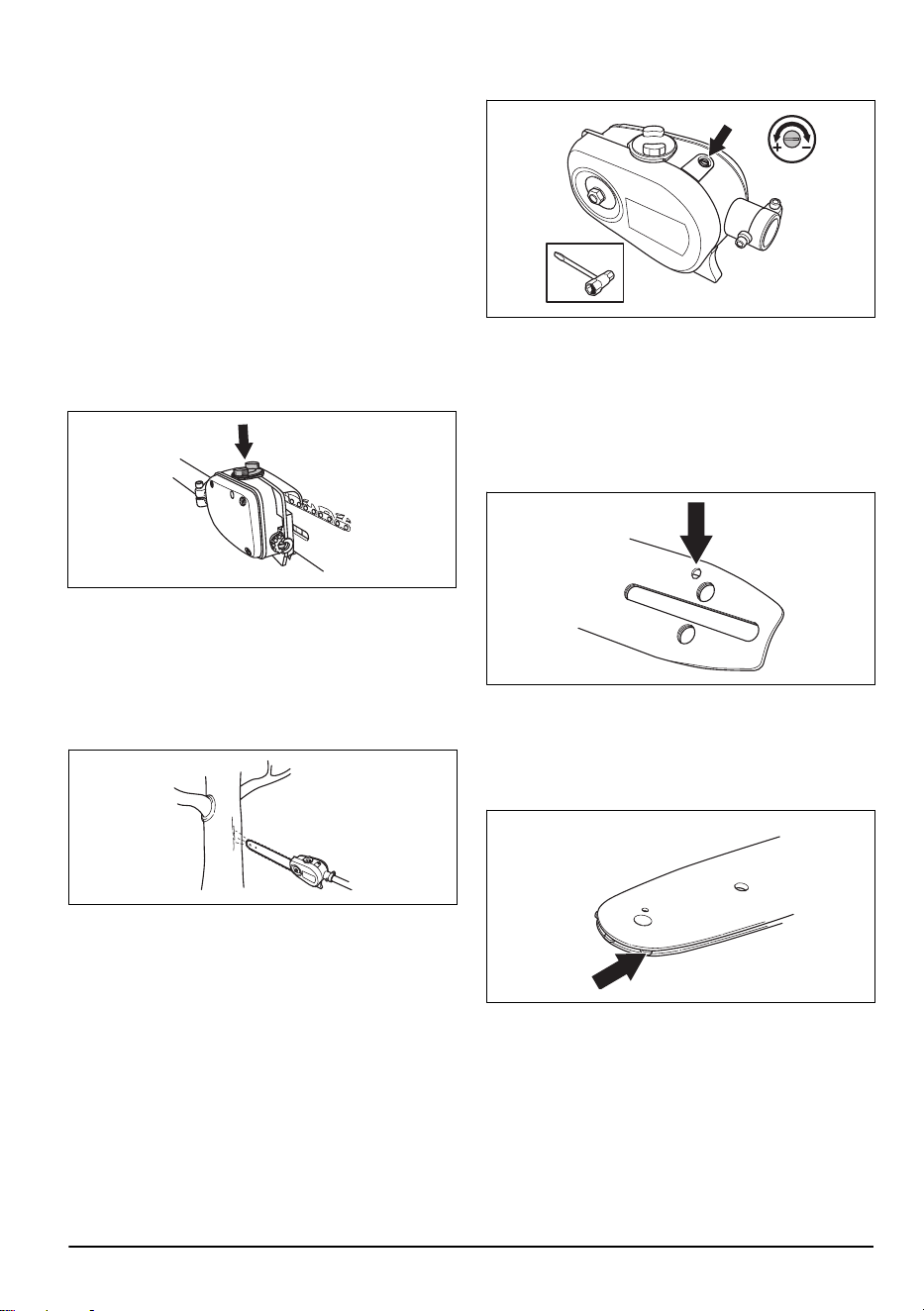 + -