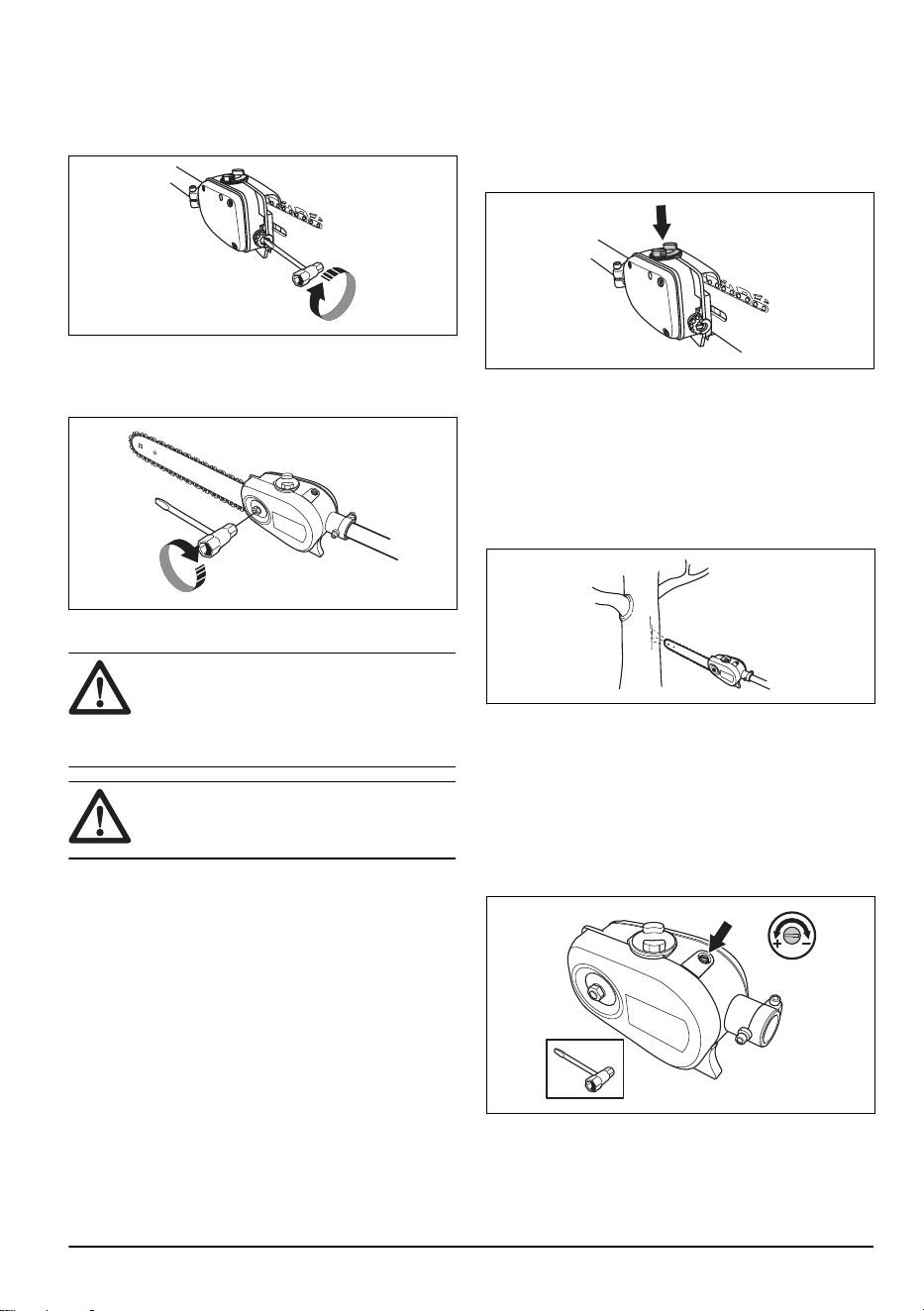 + -