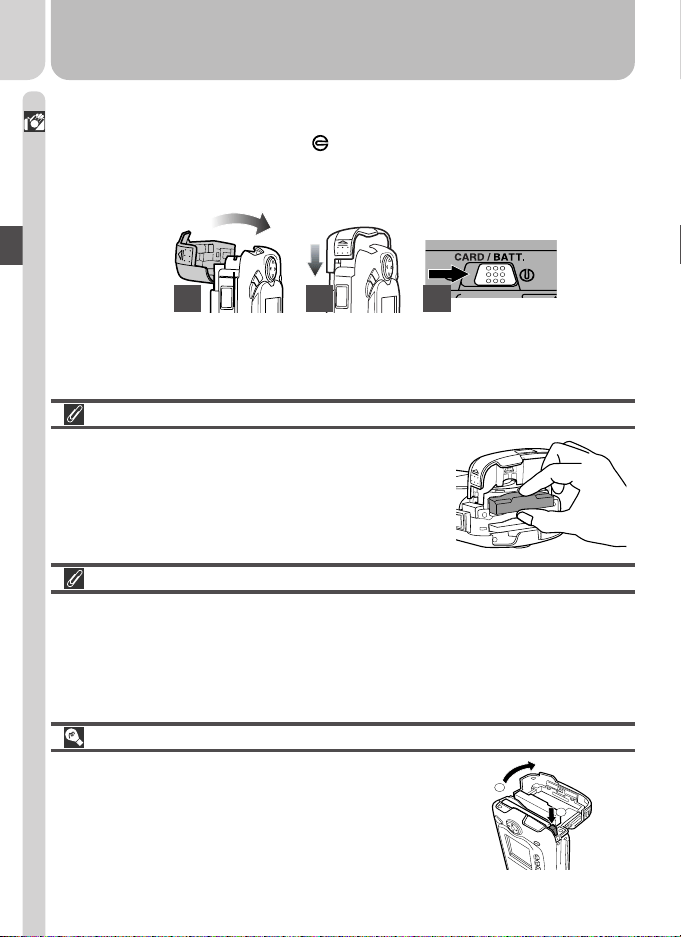 CARD / BATT.