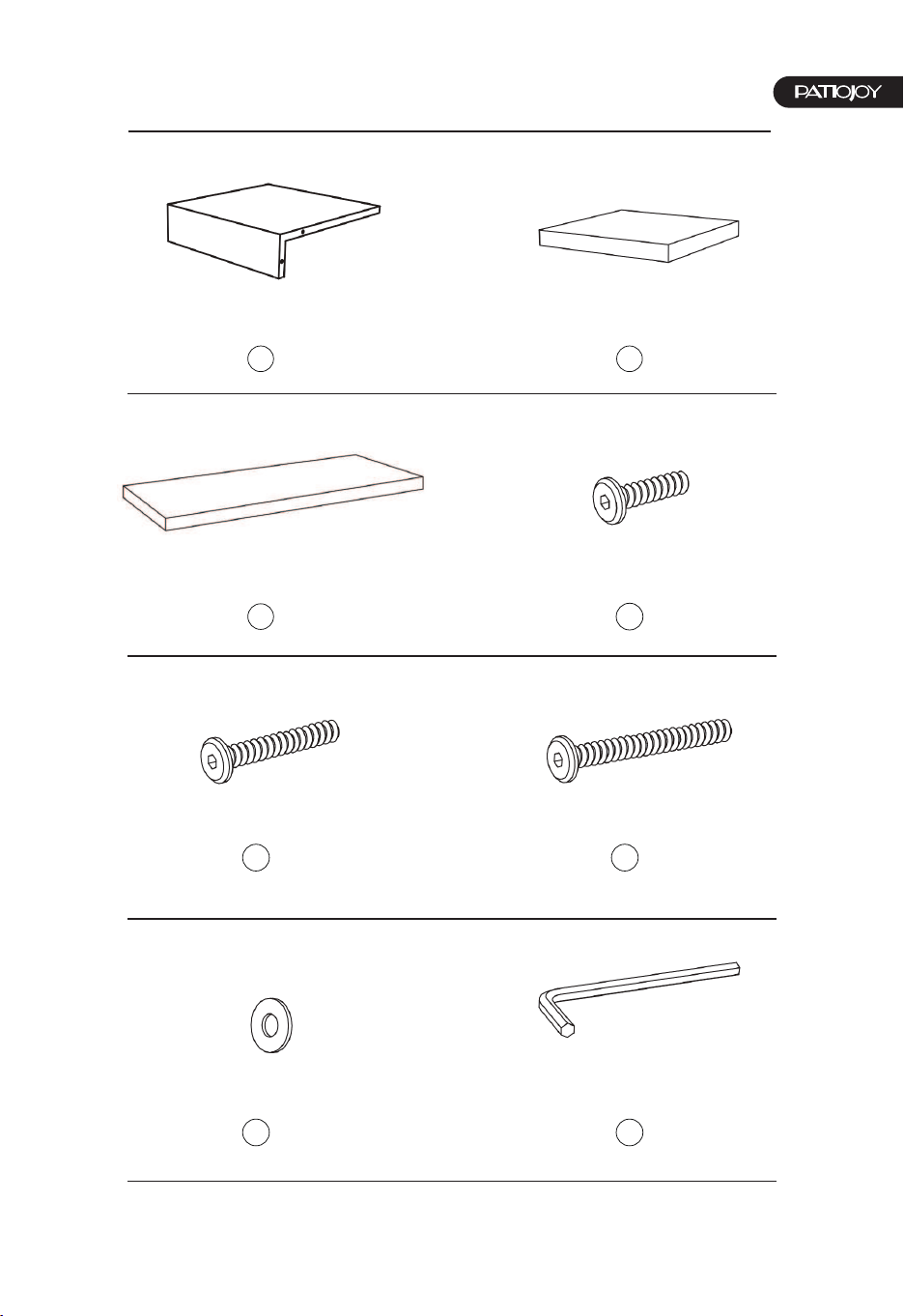 PATIOJOY