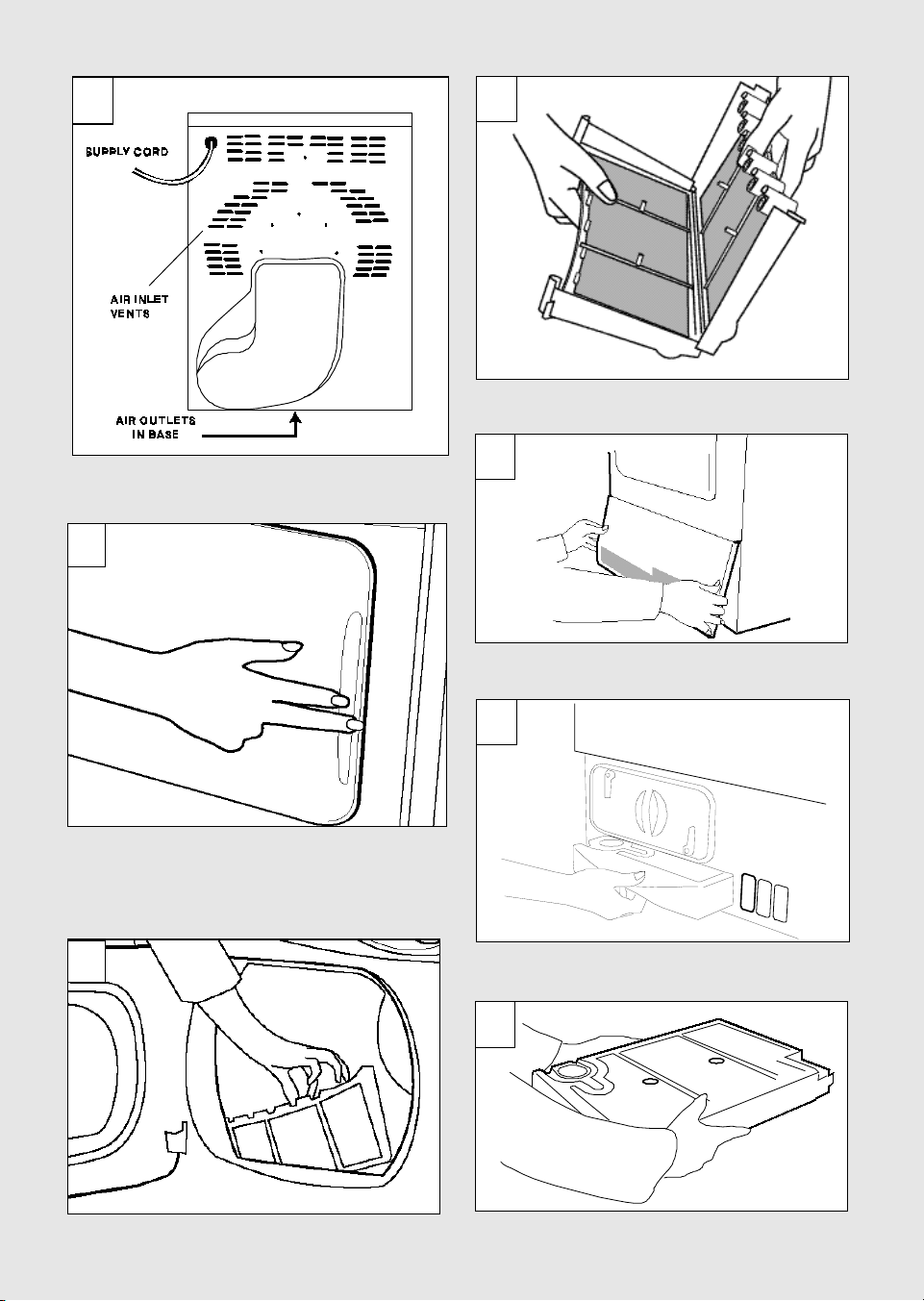 SUPPLY CORD

AIR INLET VENTS

AIR OUTLETS IN BASE