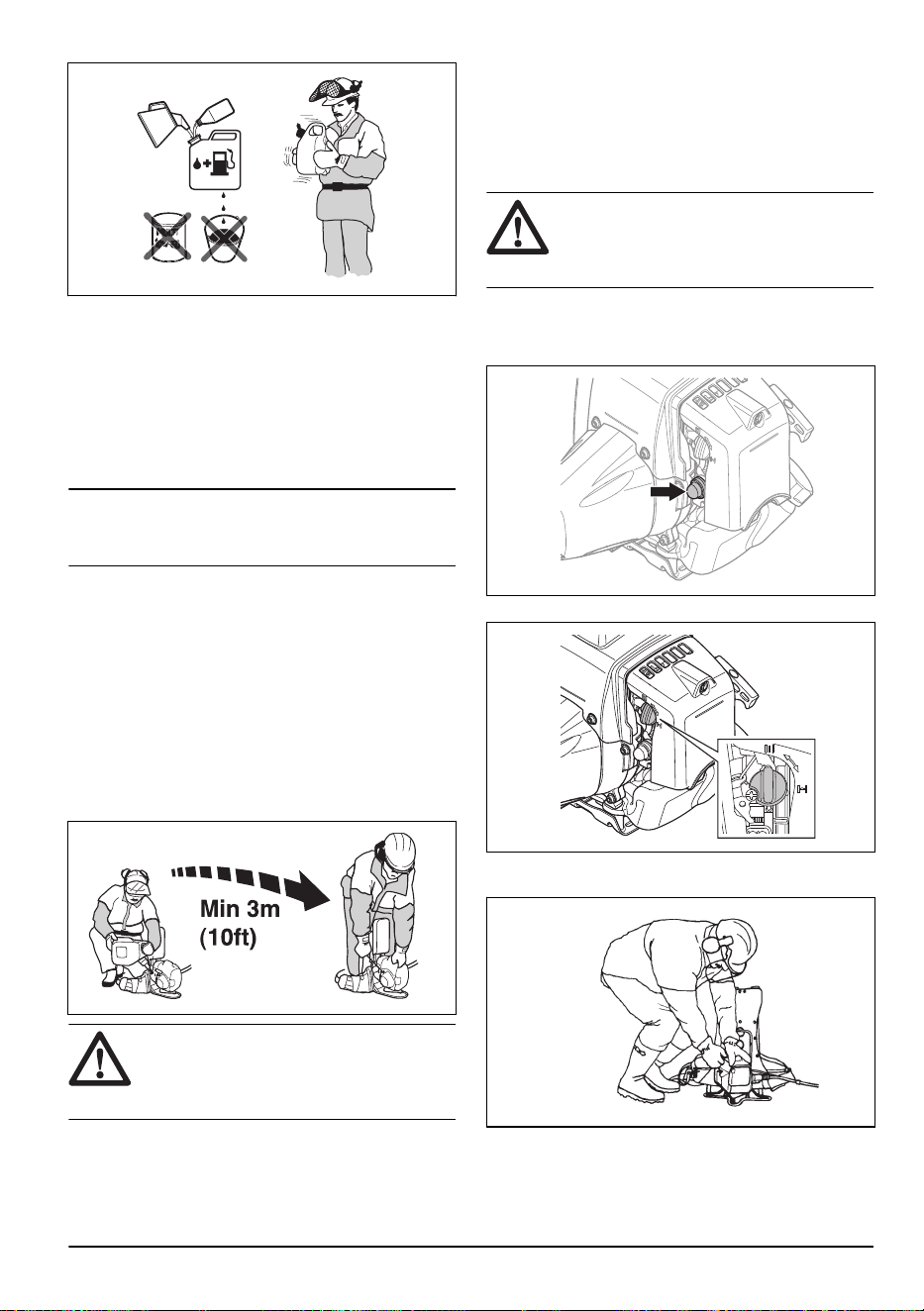 Min 3m
(10ft)