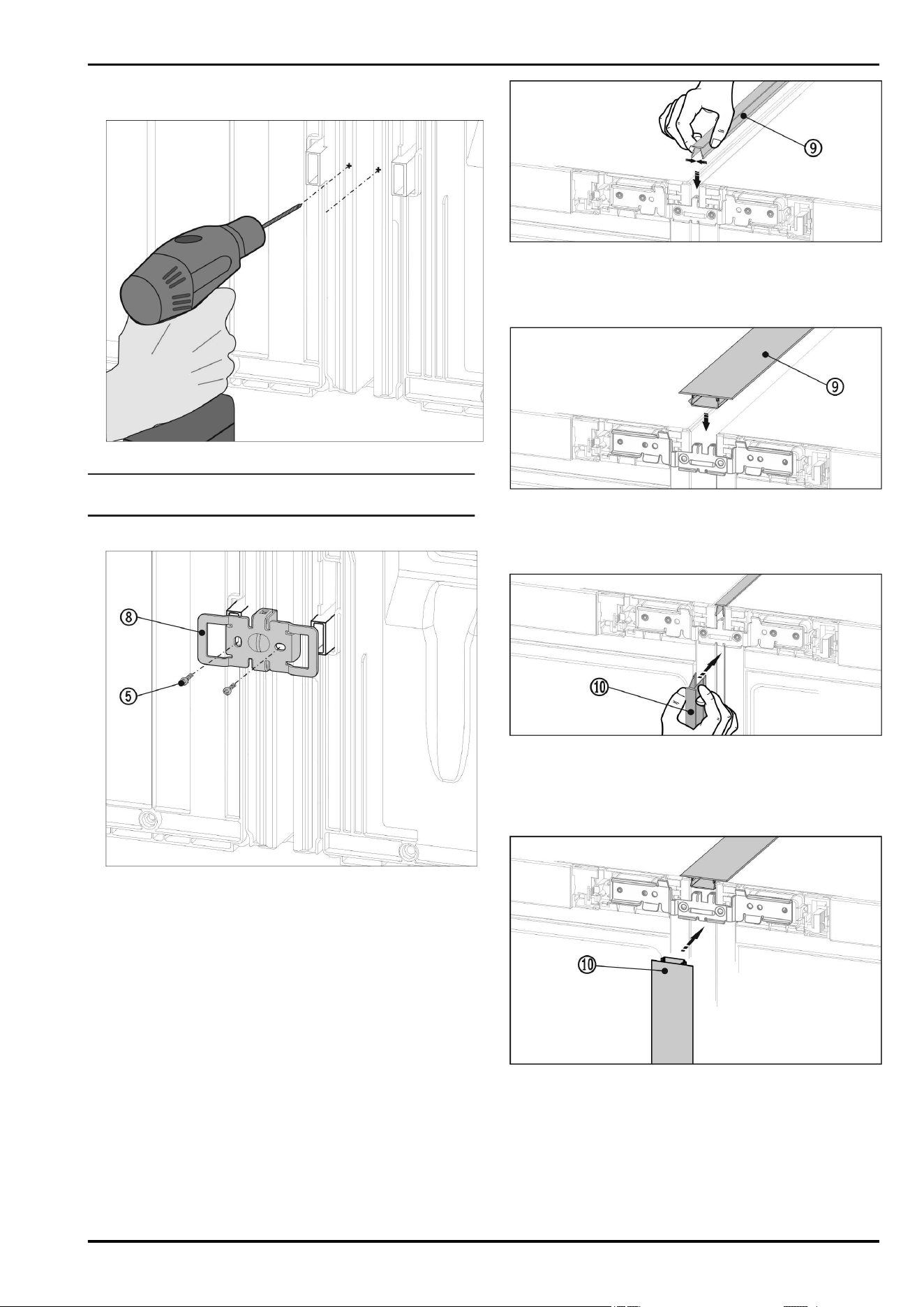 ⑨

⑨

⑧

⑤

⑩

⑩