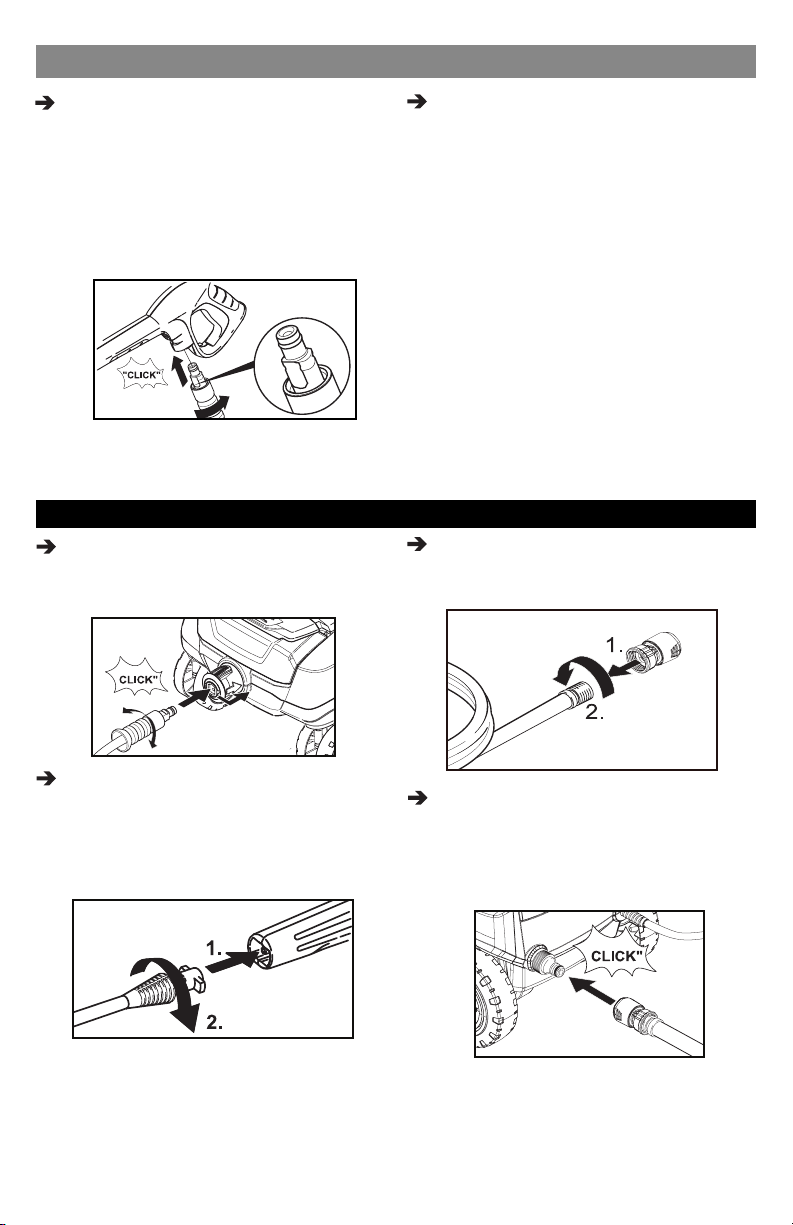 "CLICK"

CLICK"

1.

2.

1.

2.

CLICK"