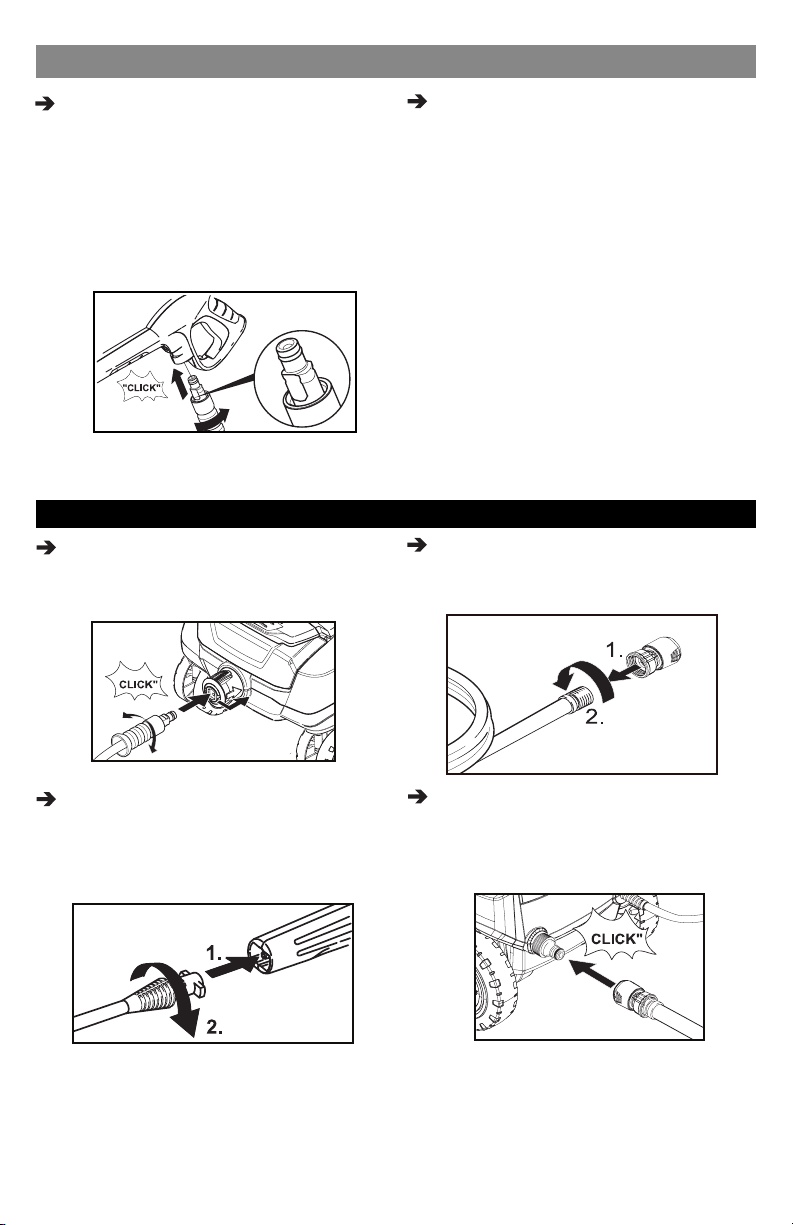 "CLICK"

CLICK"

1.

2.

1.

2.

CLICK"