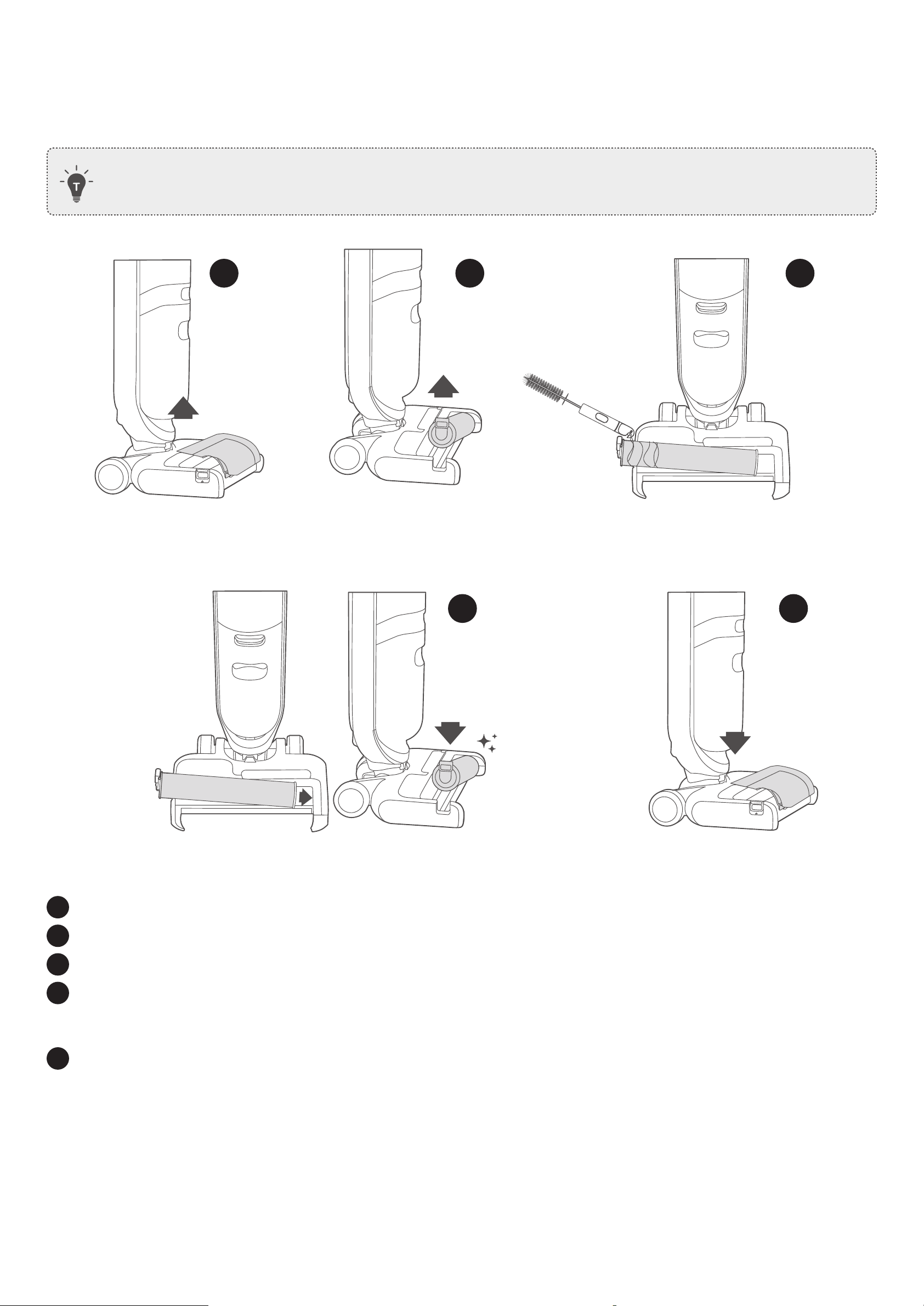 T