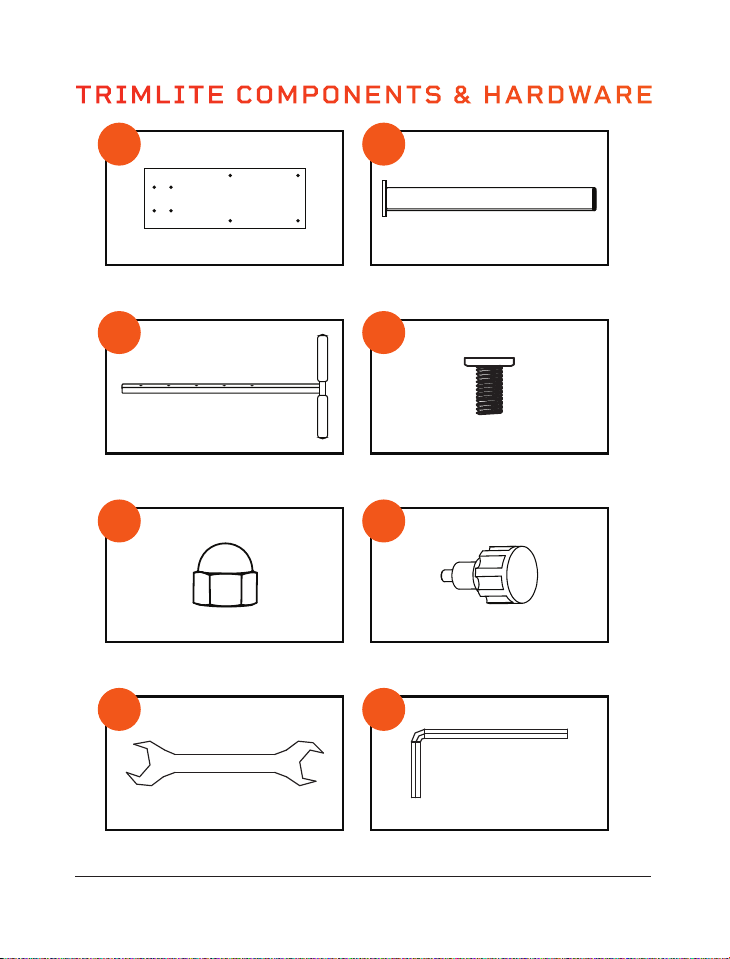 TRIMLITE COMPONENTS & HARDWARE