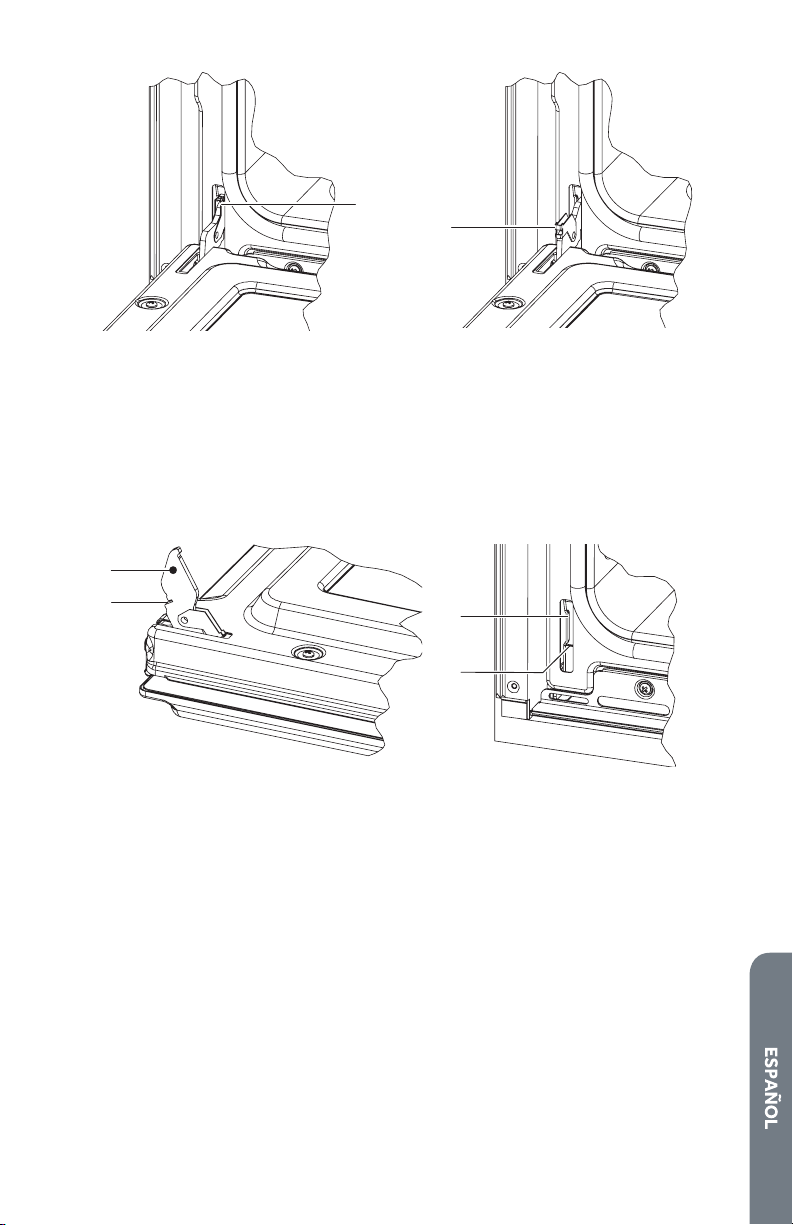 ESPAÑOL