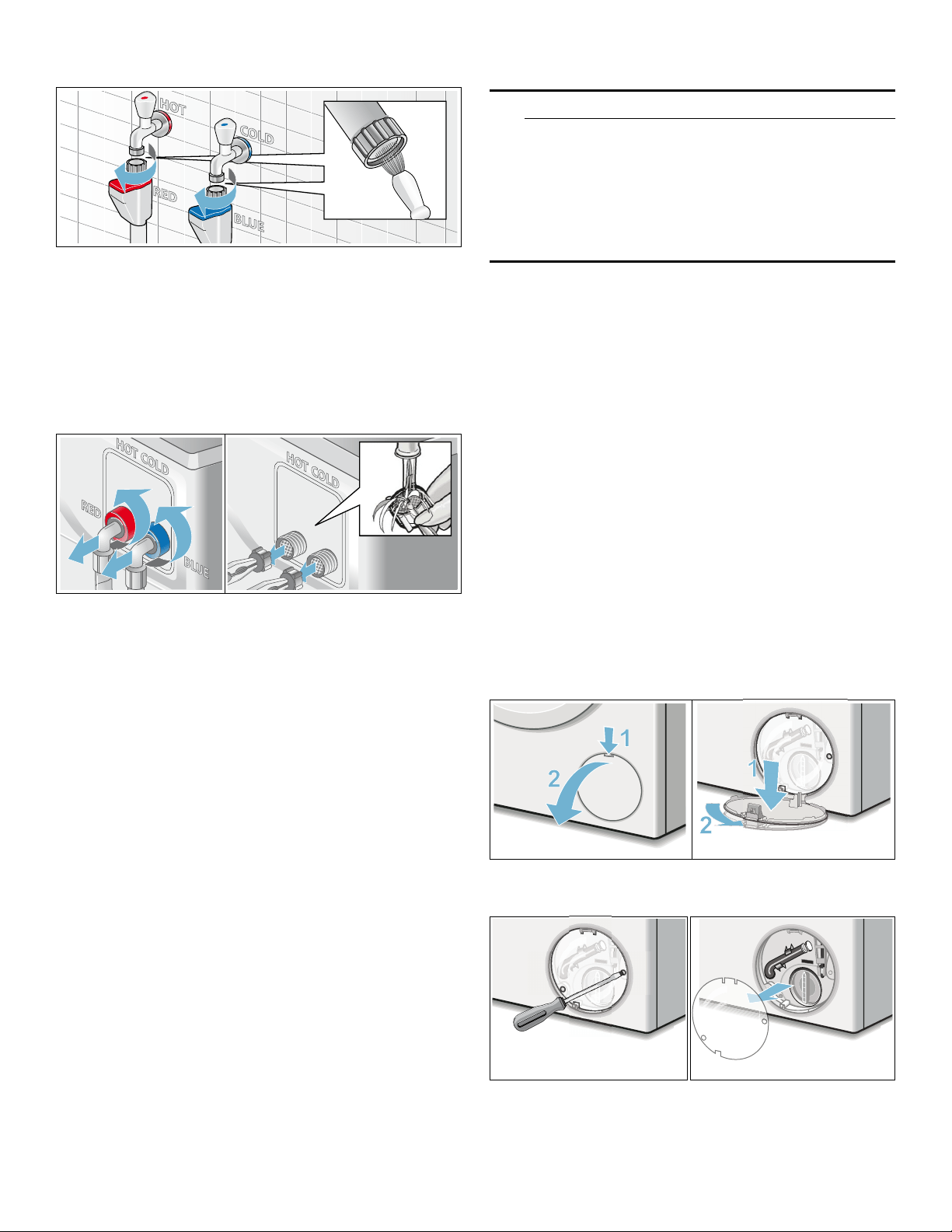 HOT
COLD
RED
BLUE

HOT COLD
RED
BLUE

HOT COLD

1
2

1
2