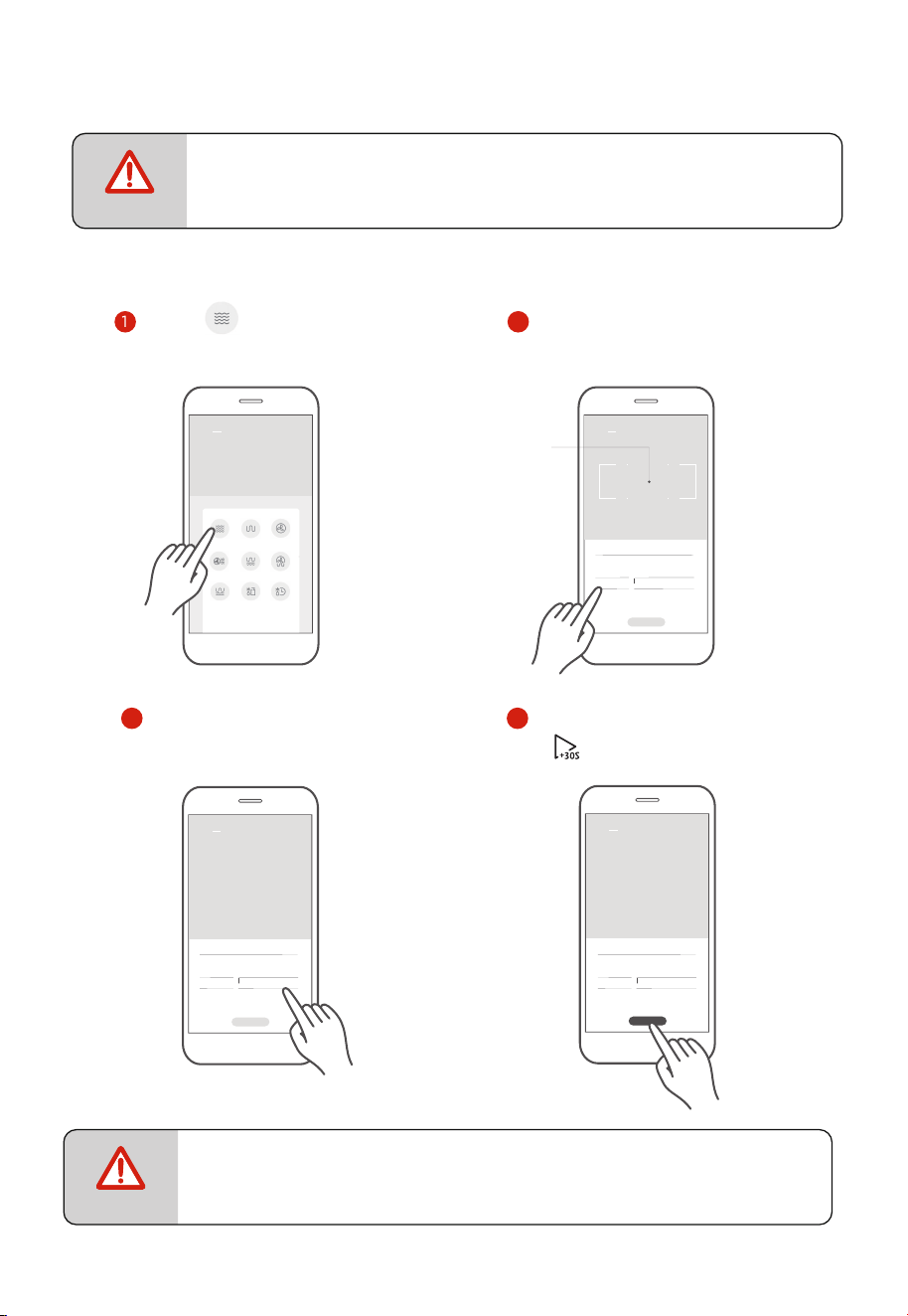 1

+30S