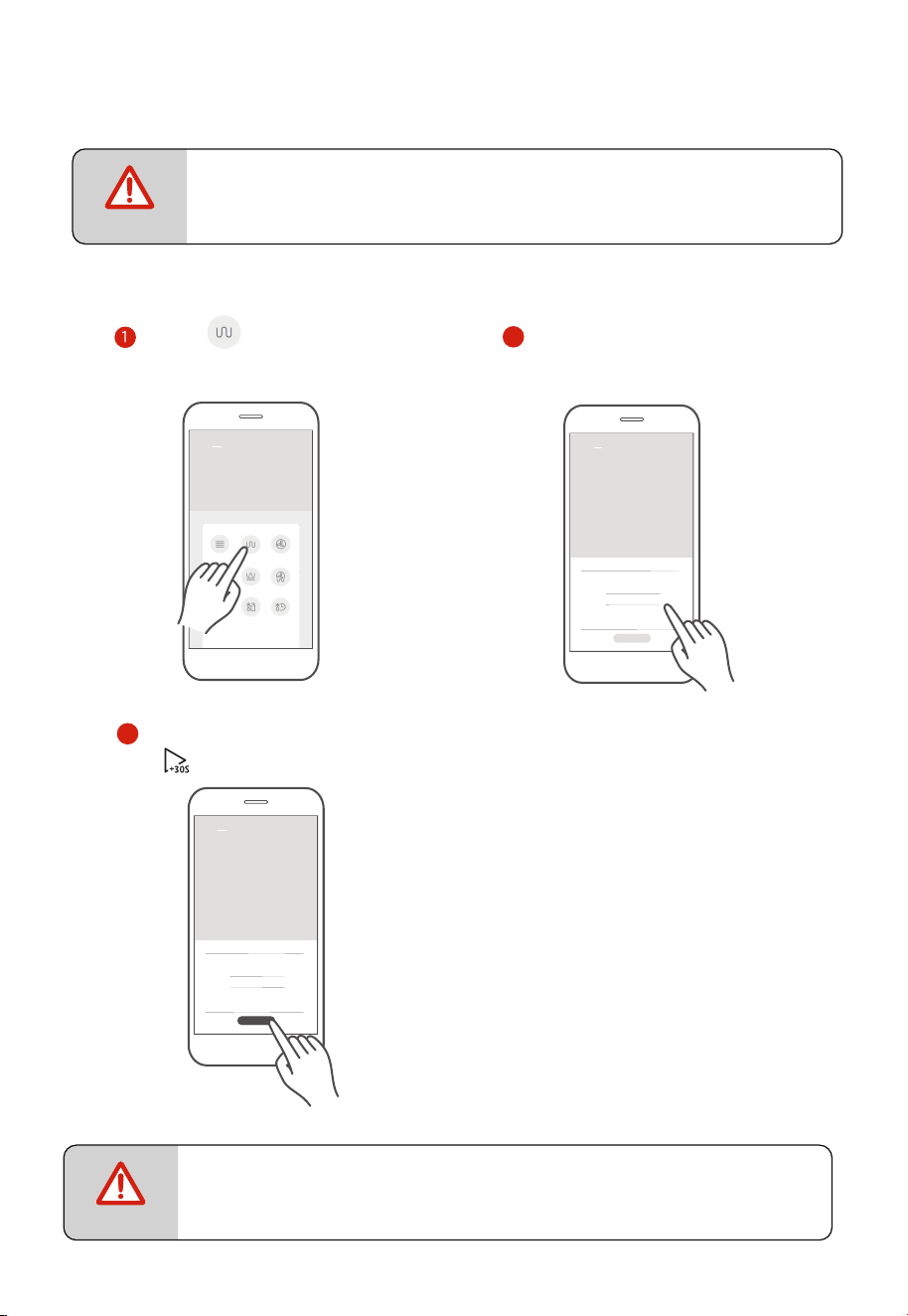 1

+30S