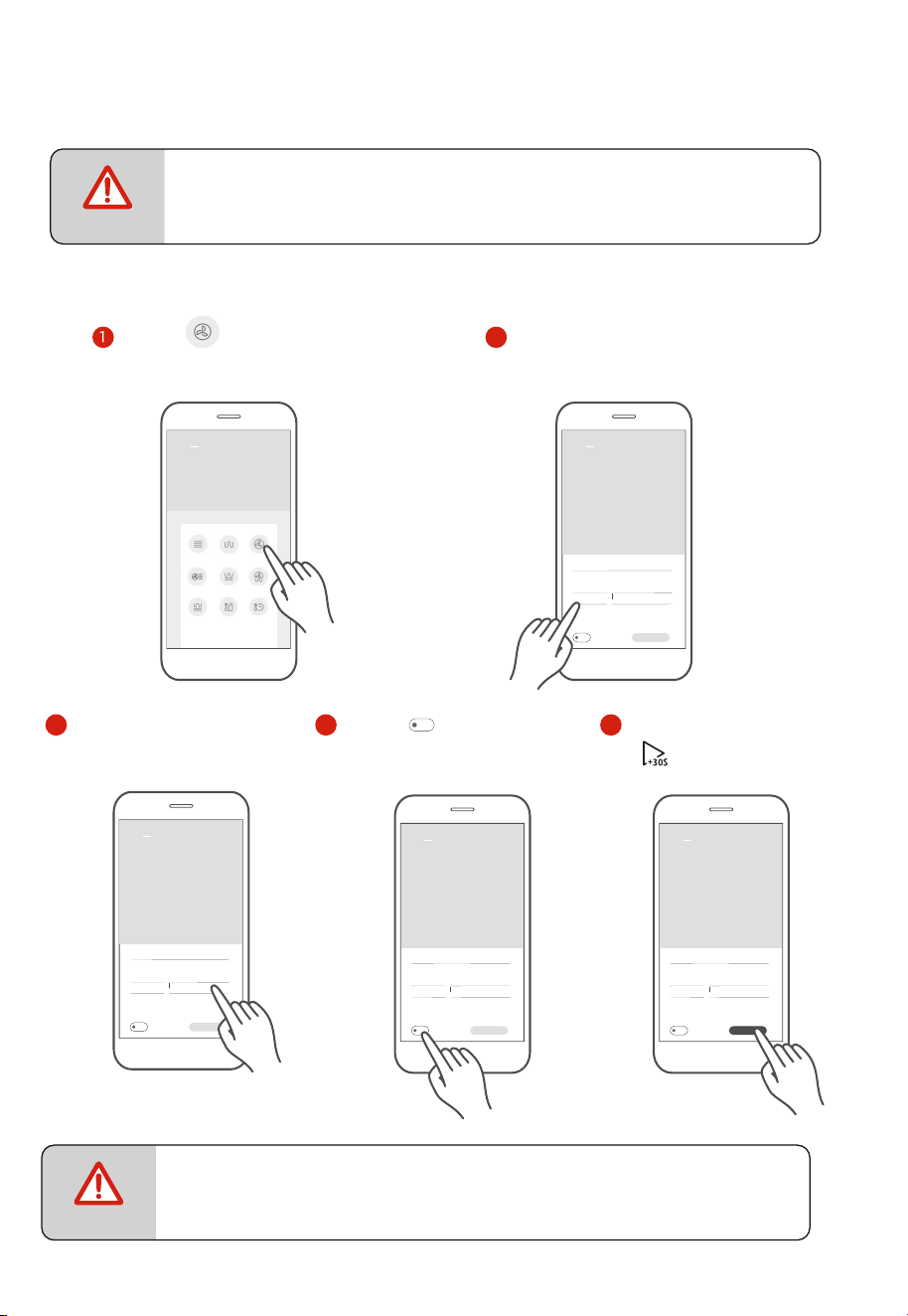 1

+30S