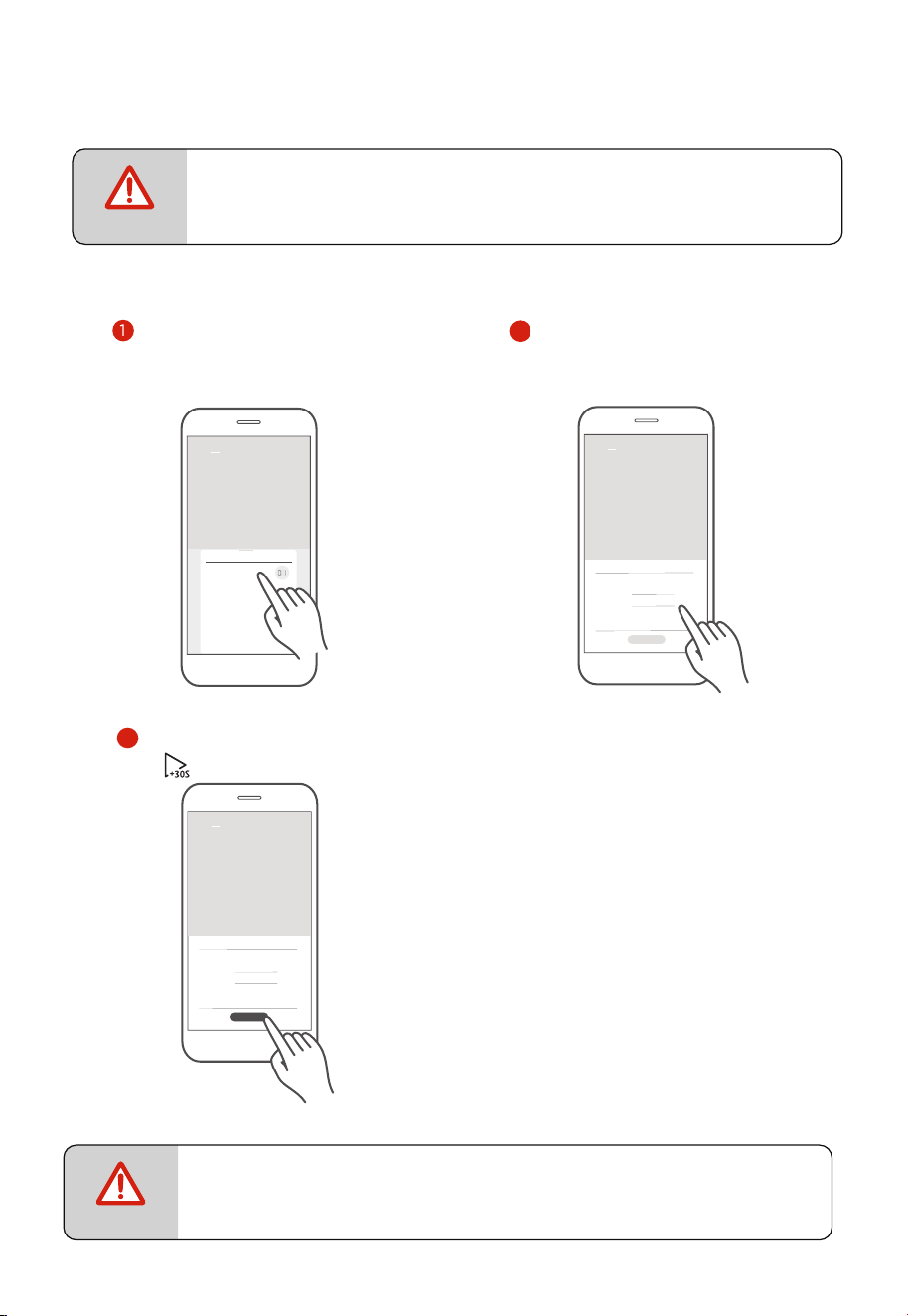 1

+30S