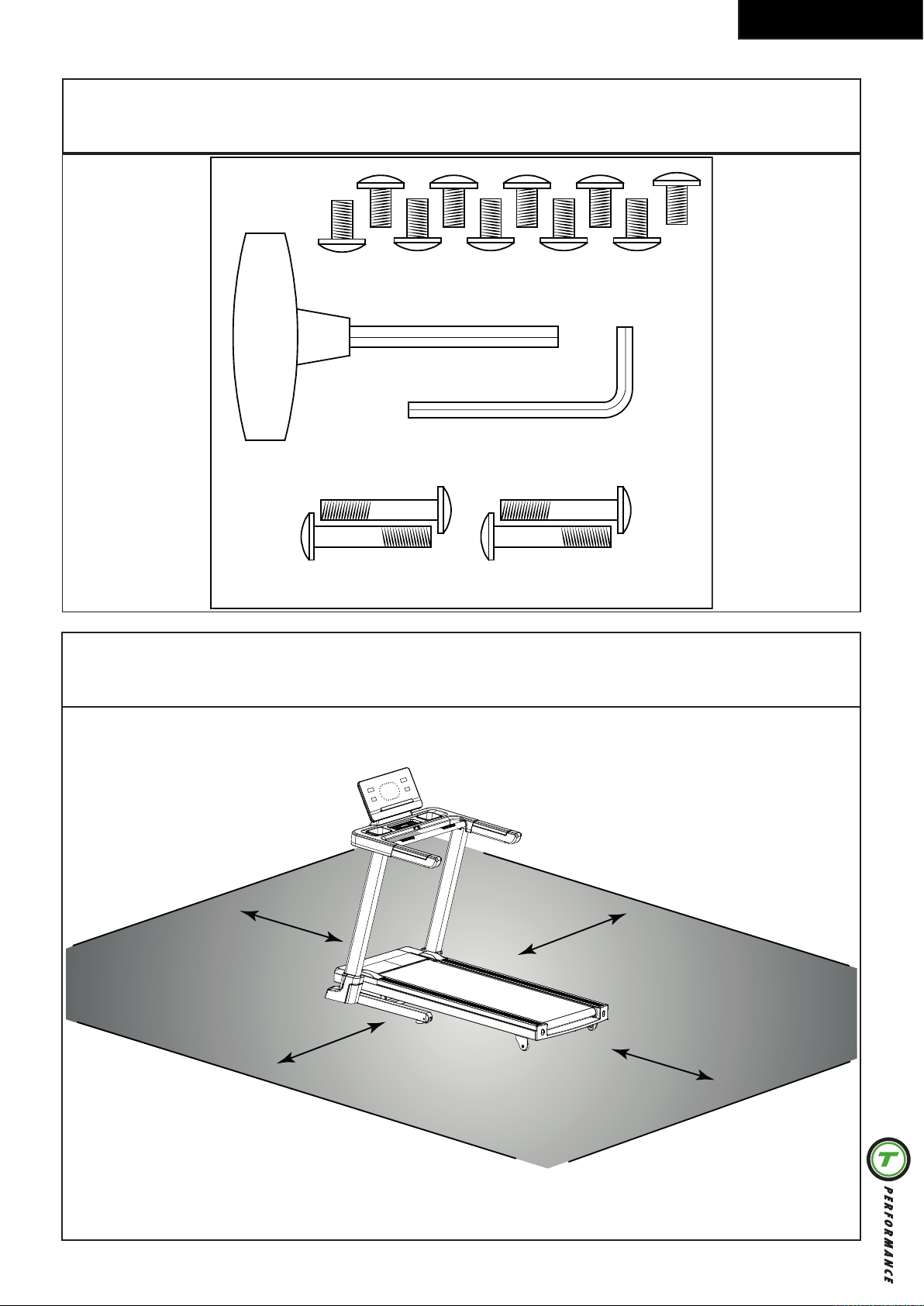 T

PERFORMANCE