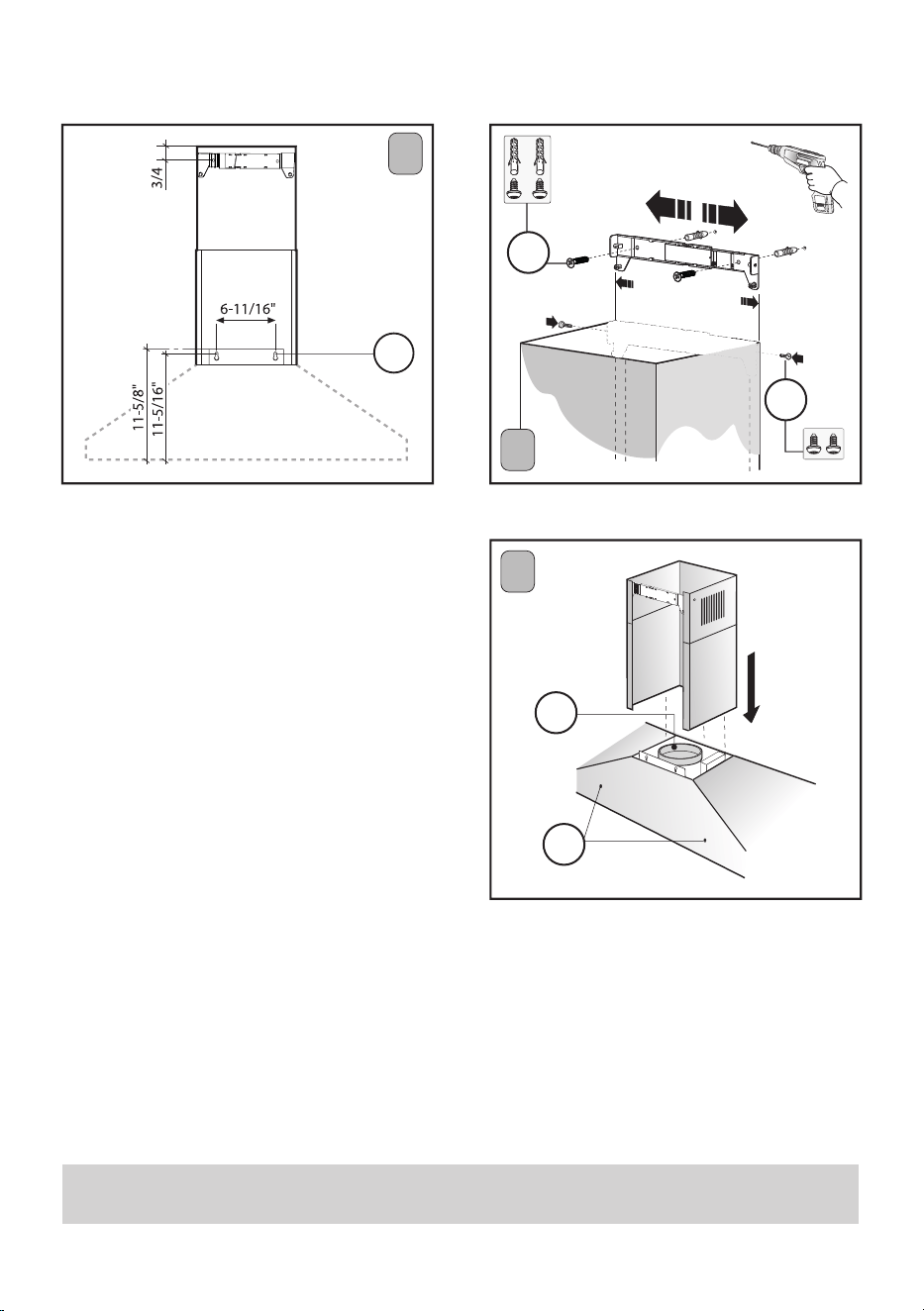 3/4

6-11/16"

11-5/8"

11-5/16"