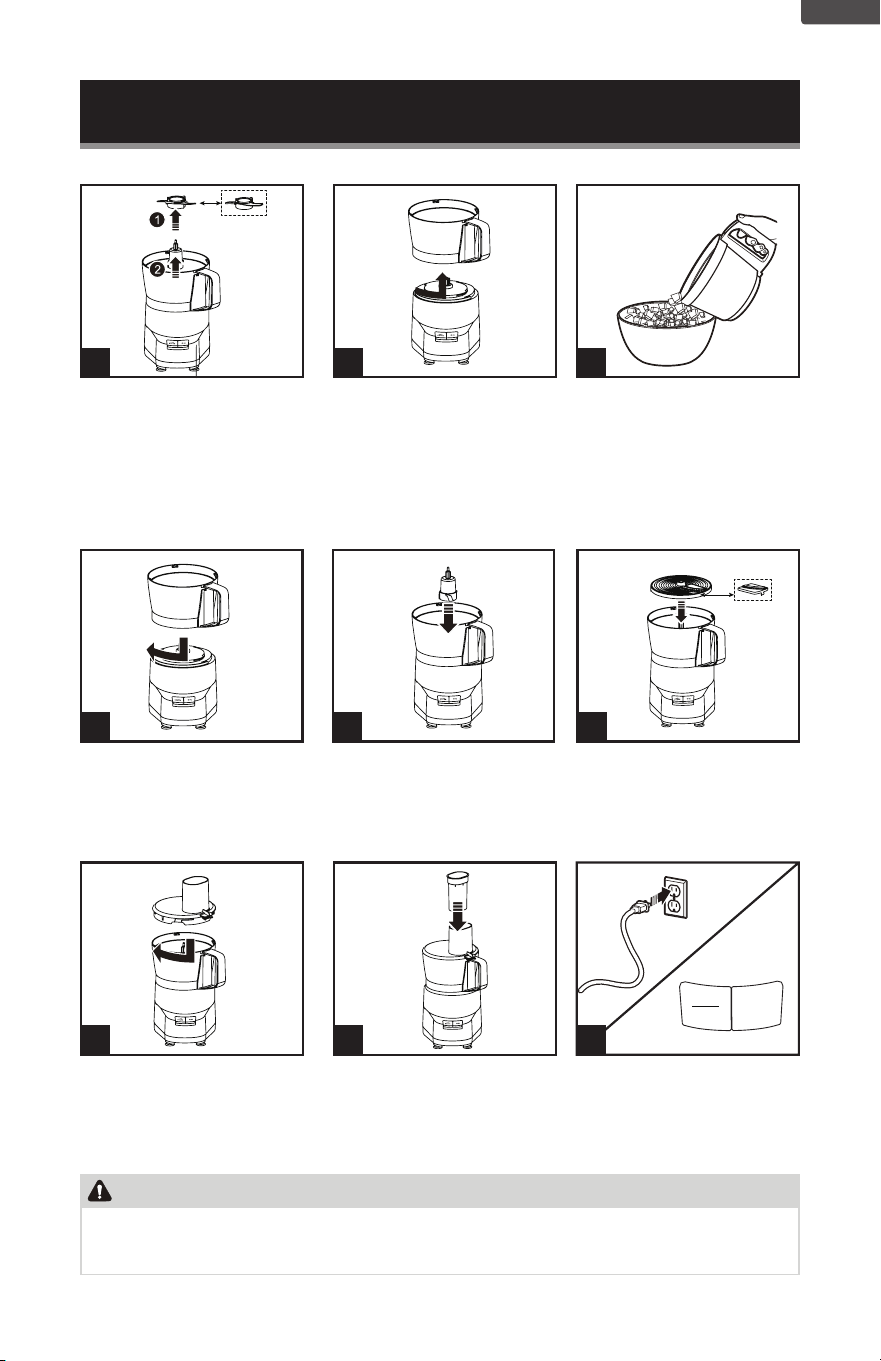 1

2