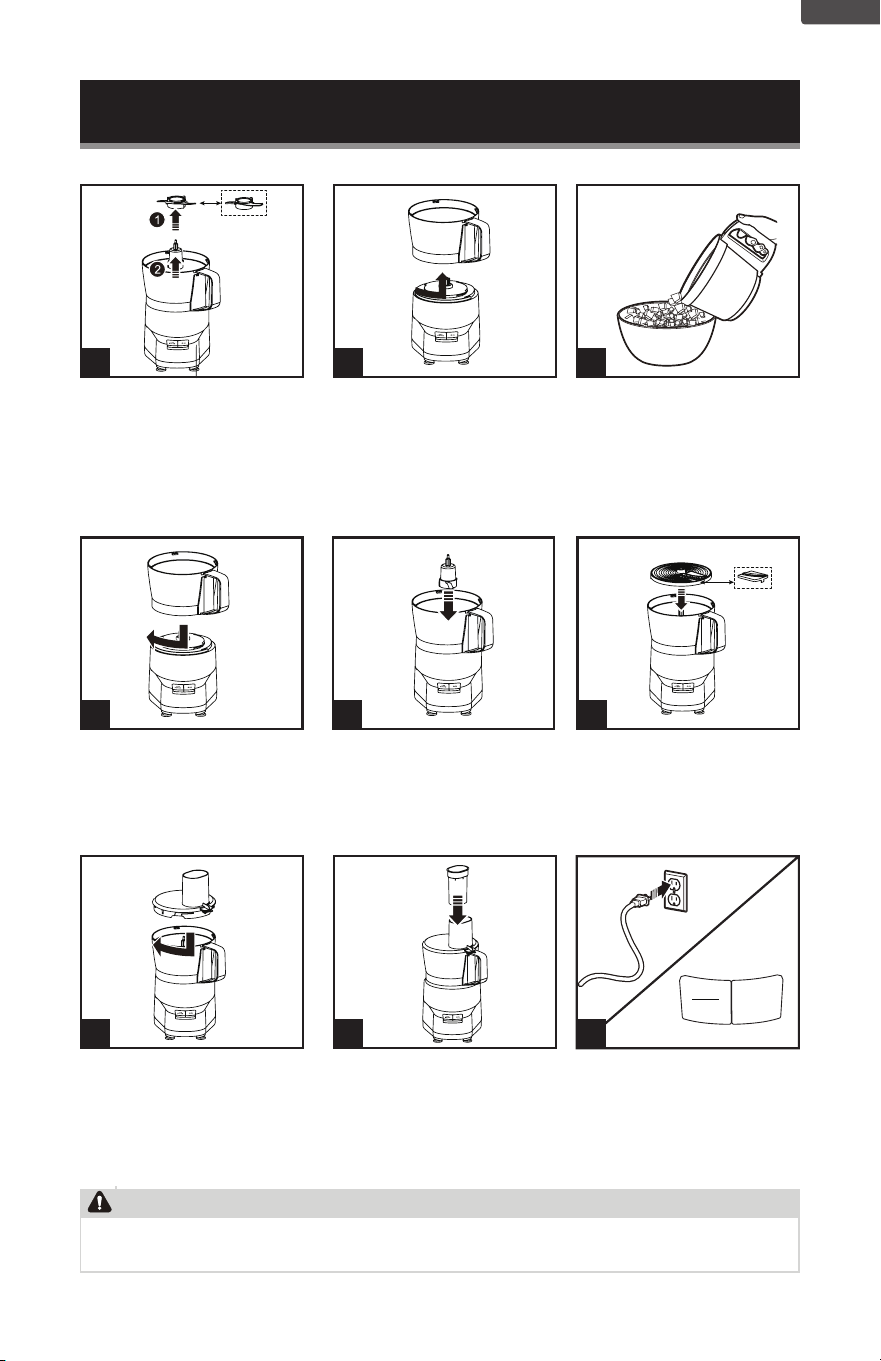 1
2