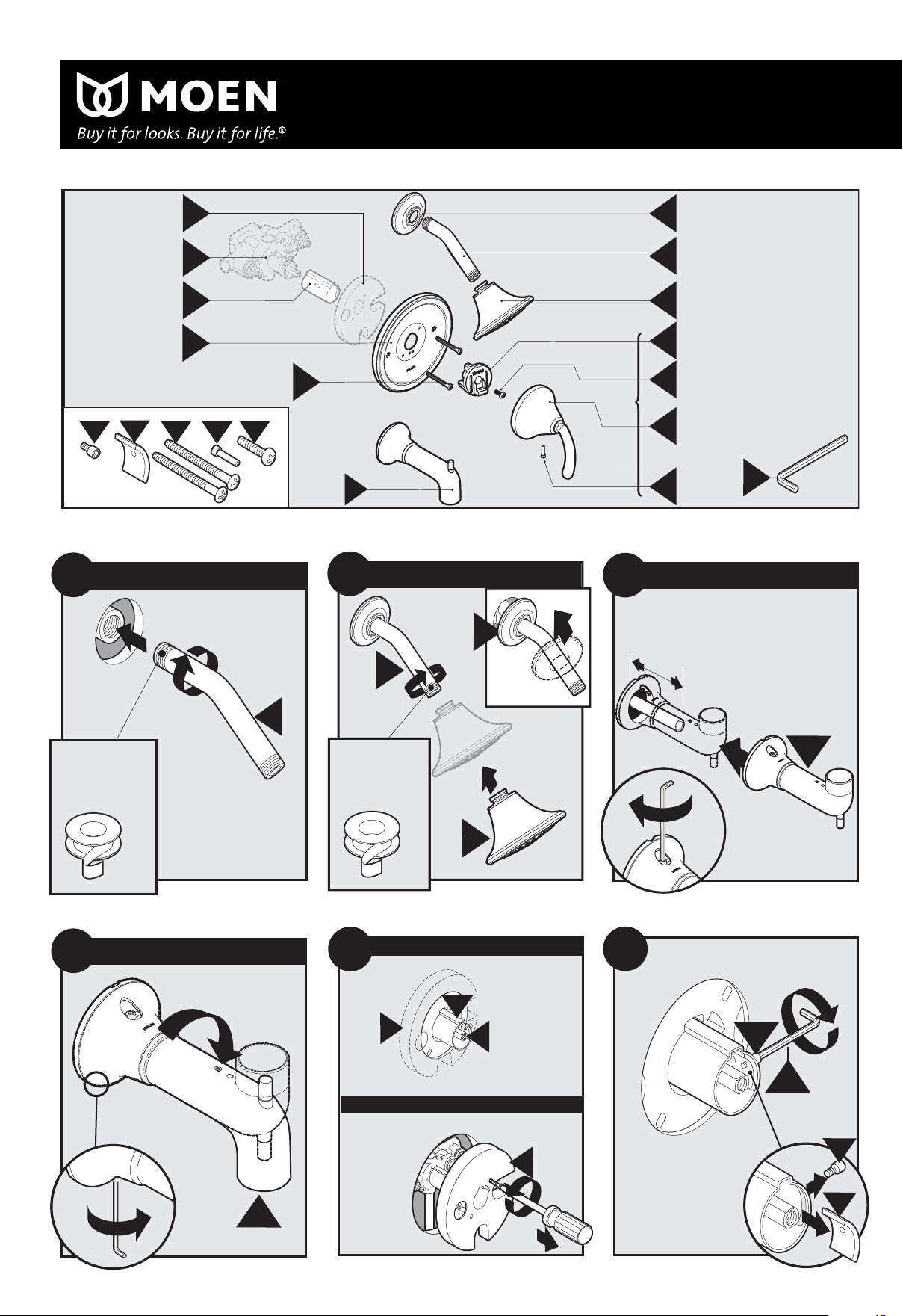 MOEN
Buy it for looks. Buy it for life.®