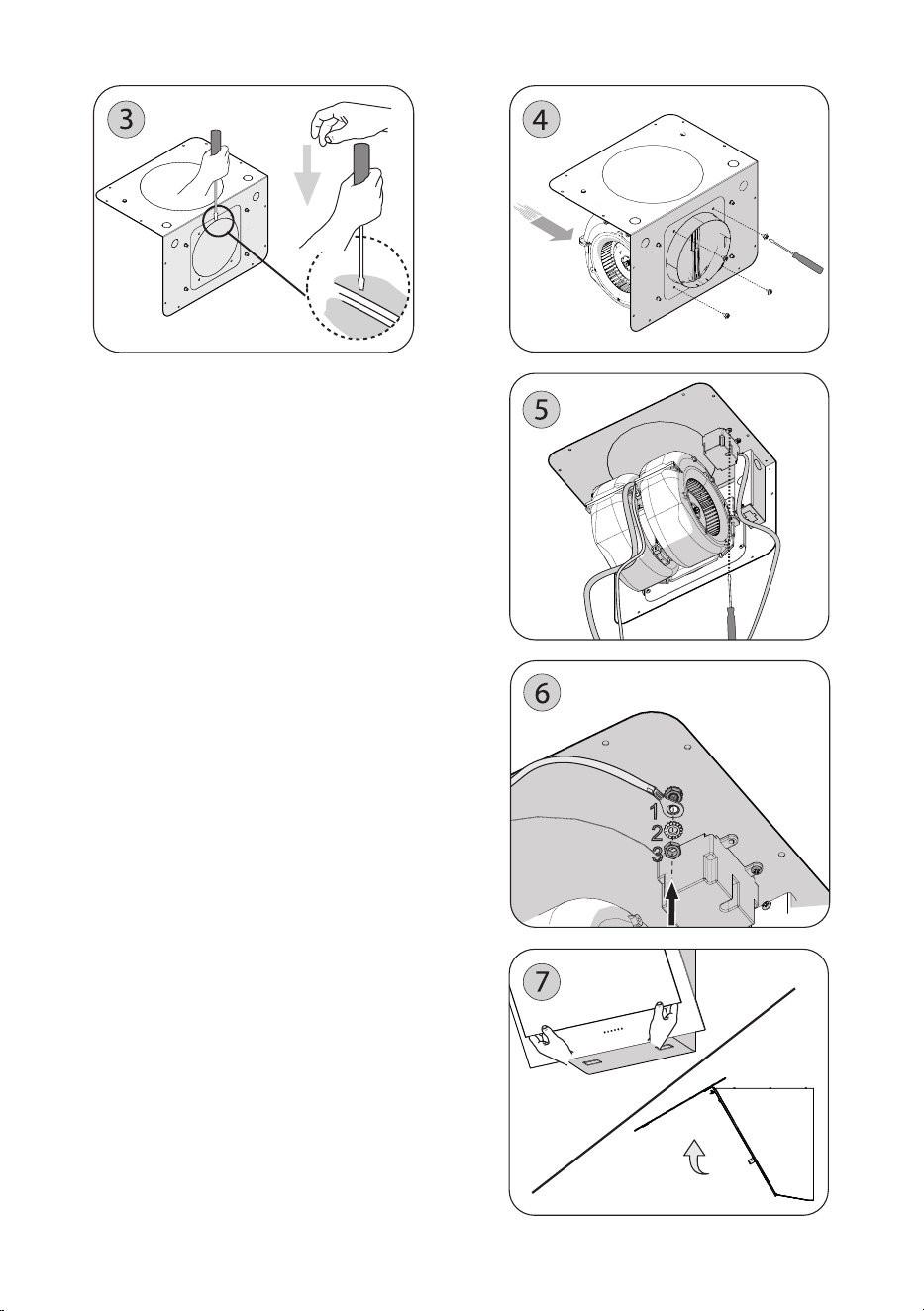 3

4

5

6

1
2
3

7