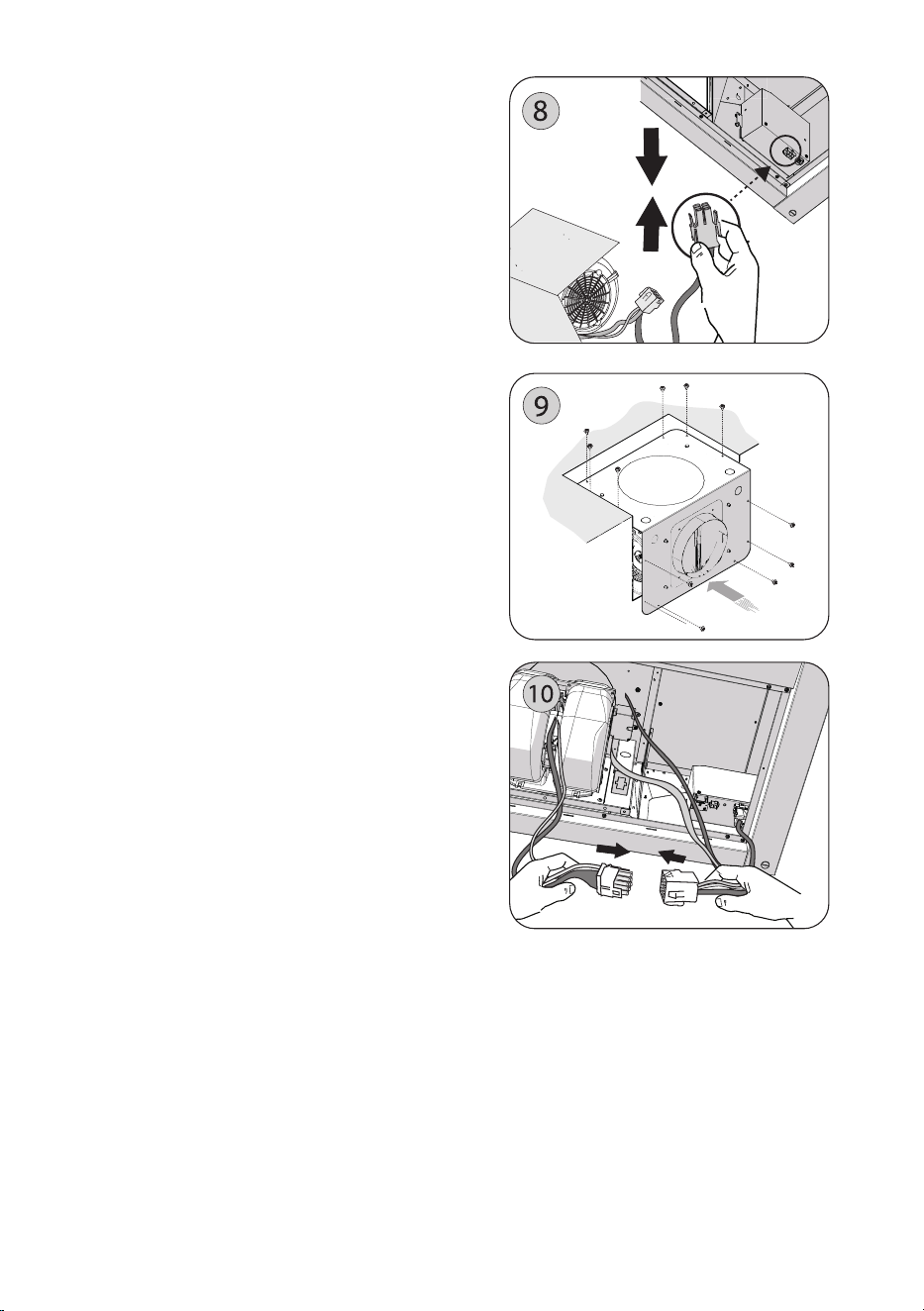 8

9

10