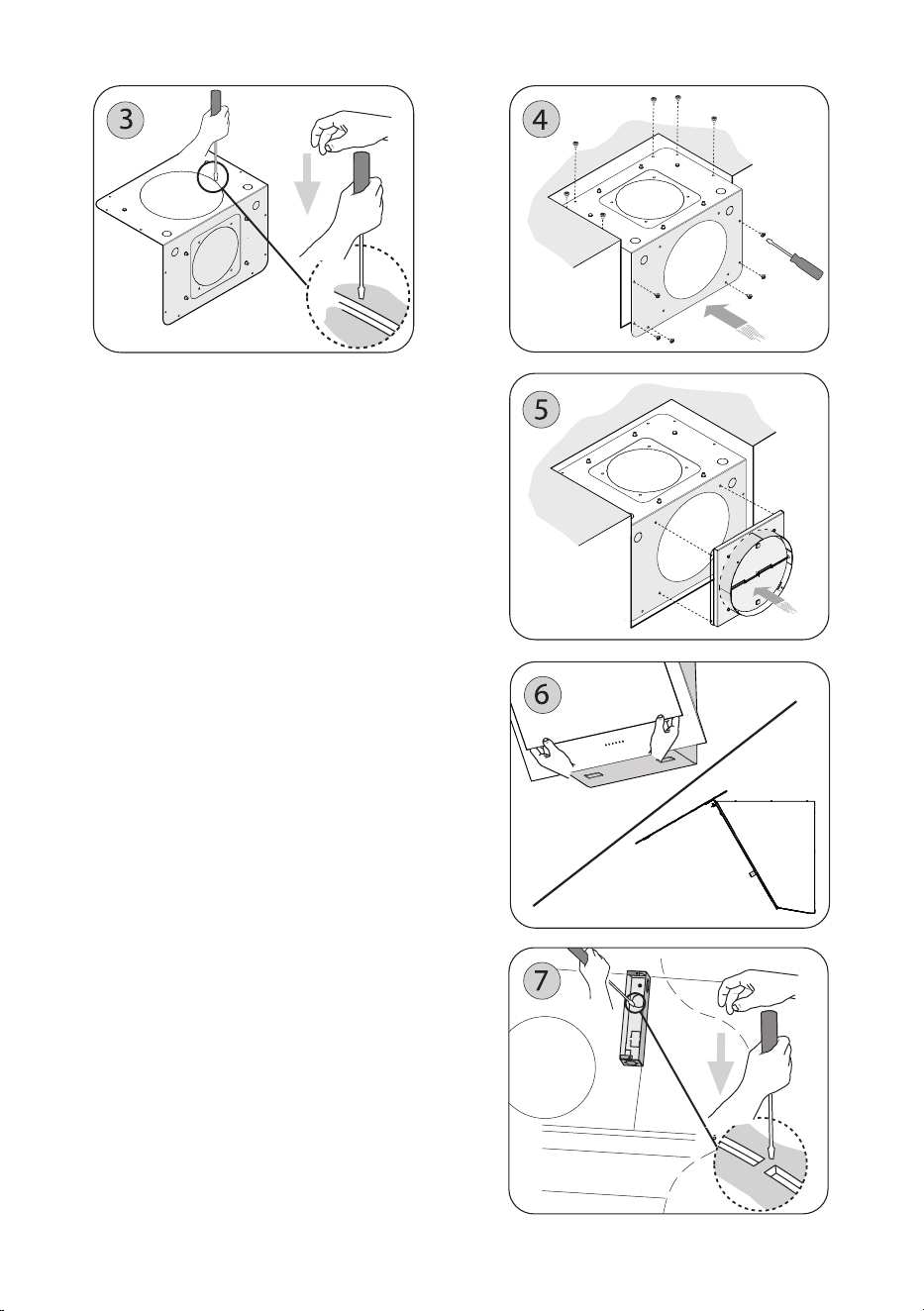 3

4

5

6

7